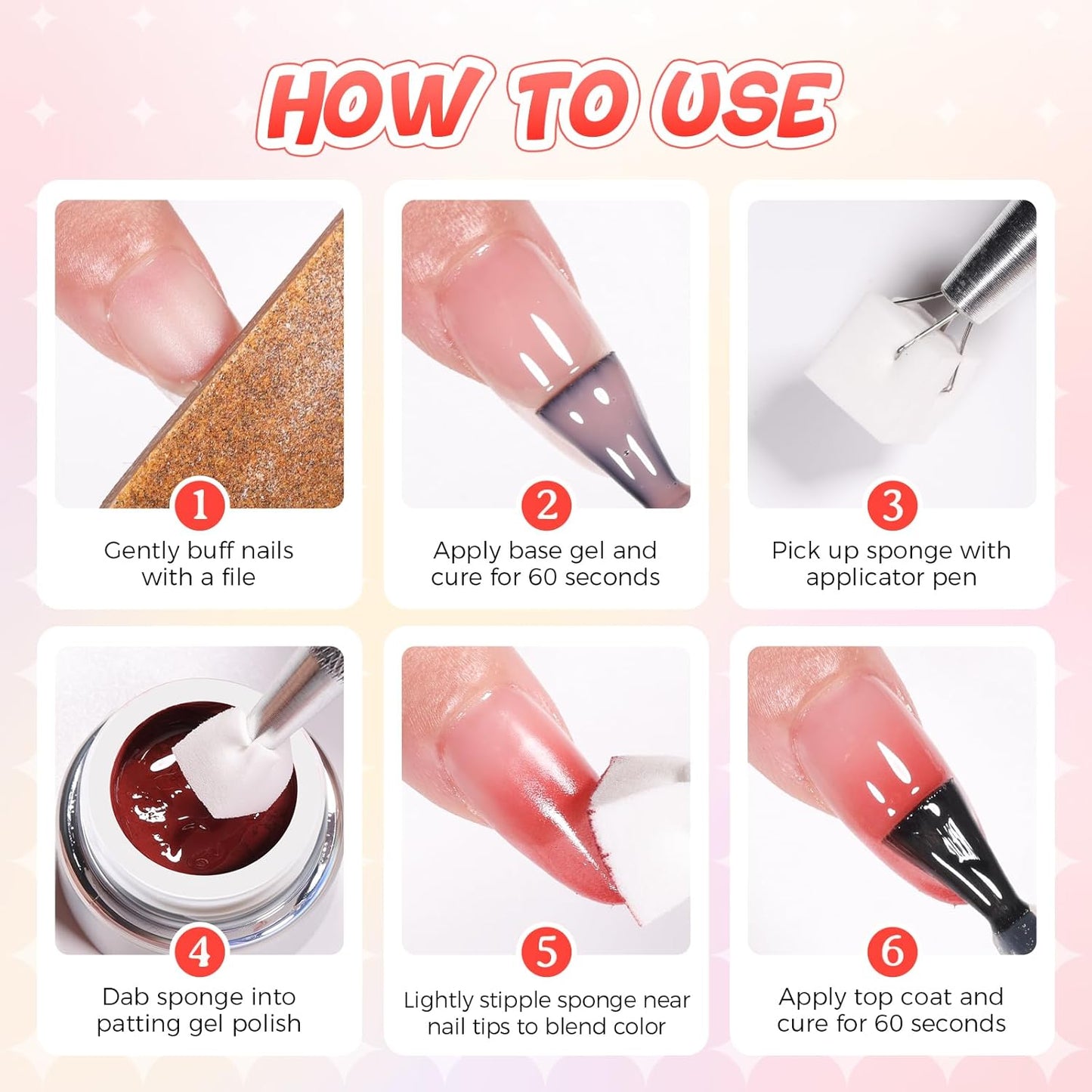 HOW TO USE

1
Gently buff nails with a file

2
Apply base gel and cure for 60 seconds

3
Pick up sponge with applicator pen

4
Dab sponge into patting gel polish

5
Lightly stipple sponge near nail tips to blend color

6
Apply top coat and cure for 60 seconds