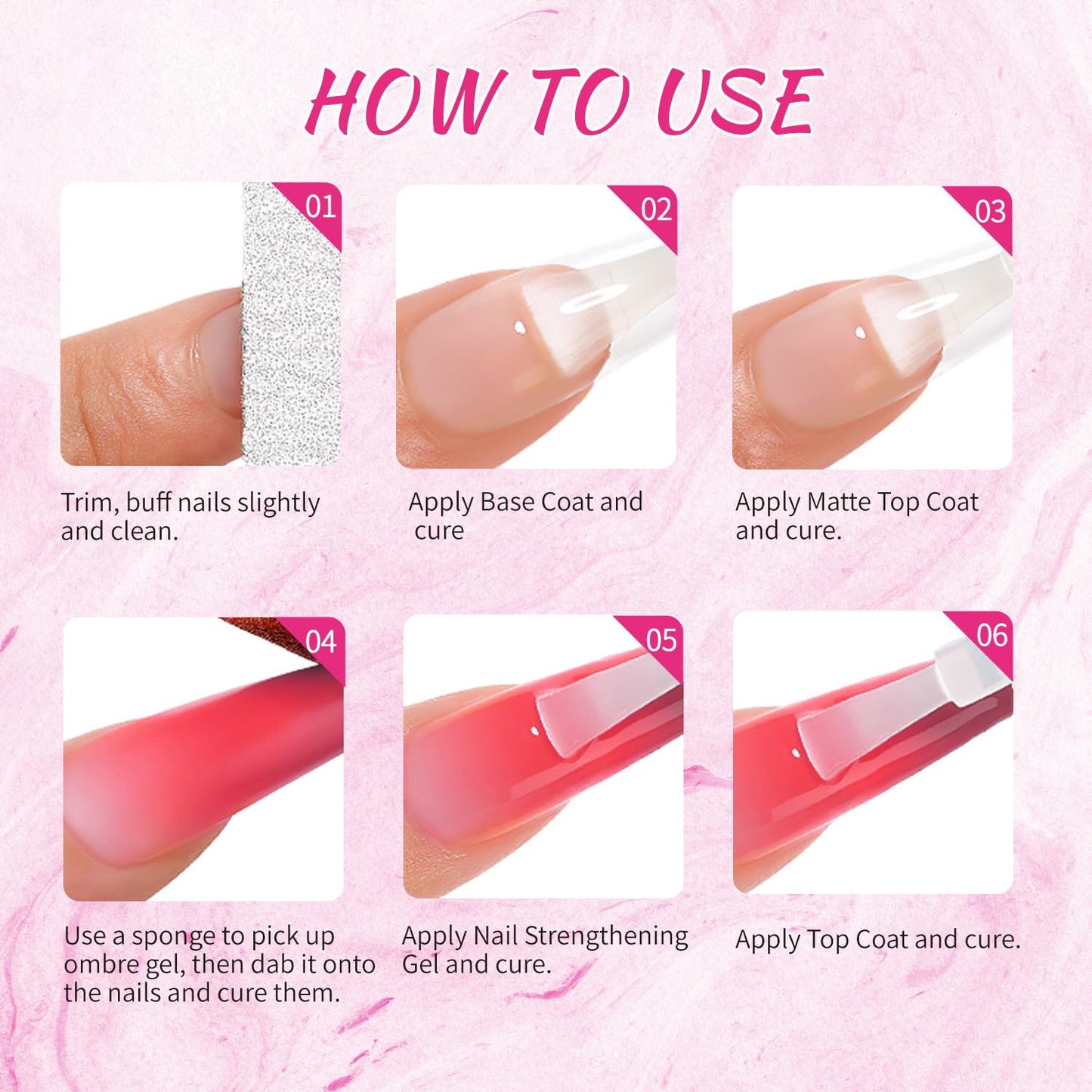 HOW TO USE

01

Trim, buff nails slightly and clean.

02

Apply Base Coat and cure

03

Apply Matte Top Coat and cure.

04

Use a sponge to pick up ombre gel, then dab it onto the nails and cure them.

05

Apply Nail Strengthening Gel and cure.

06

Apply Top Coat and cure.