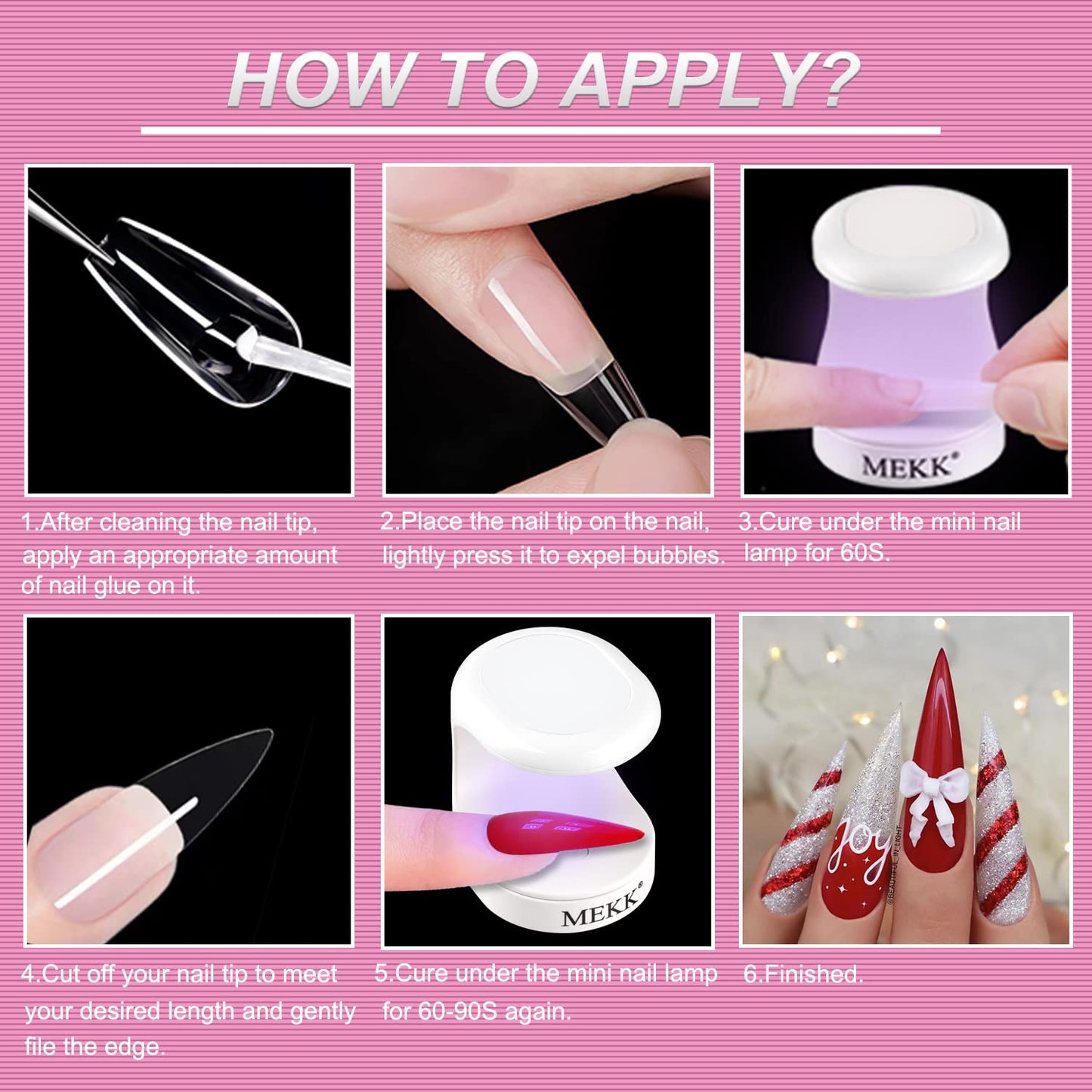 HOW TO APPLY?

MEKK®

1.After cleaning the nail tip, apply an appropriate amount of nail glue on it.

2.Place the nail tip on the nail, lightly press it to expel bubbles.

3.Cure under the mini nail lamp for 60S.

MEKK®

joy

@BEAUTIFUL_IN_LIGHT

4.Cut off your nail tip to meet your desired length and gently file the edge.

5.Cure under the mini nail lamp for 60-90S again.

6.Finished.