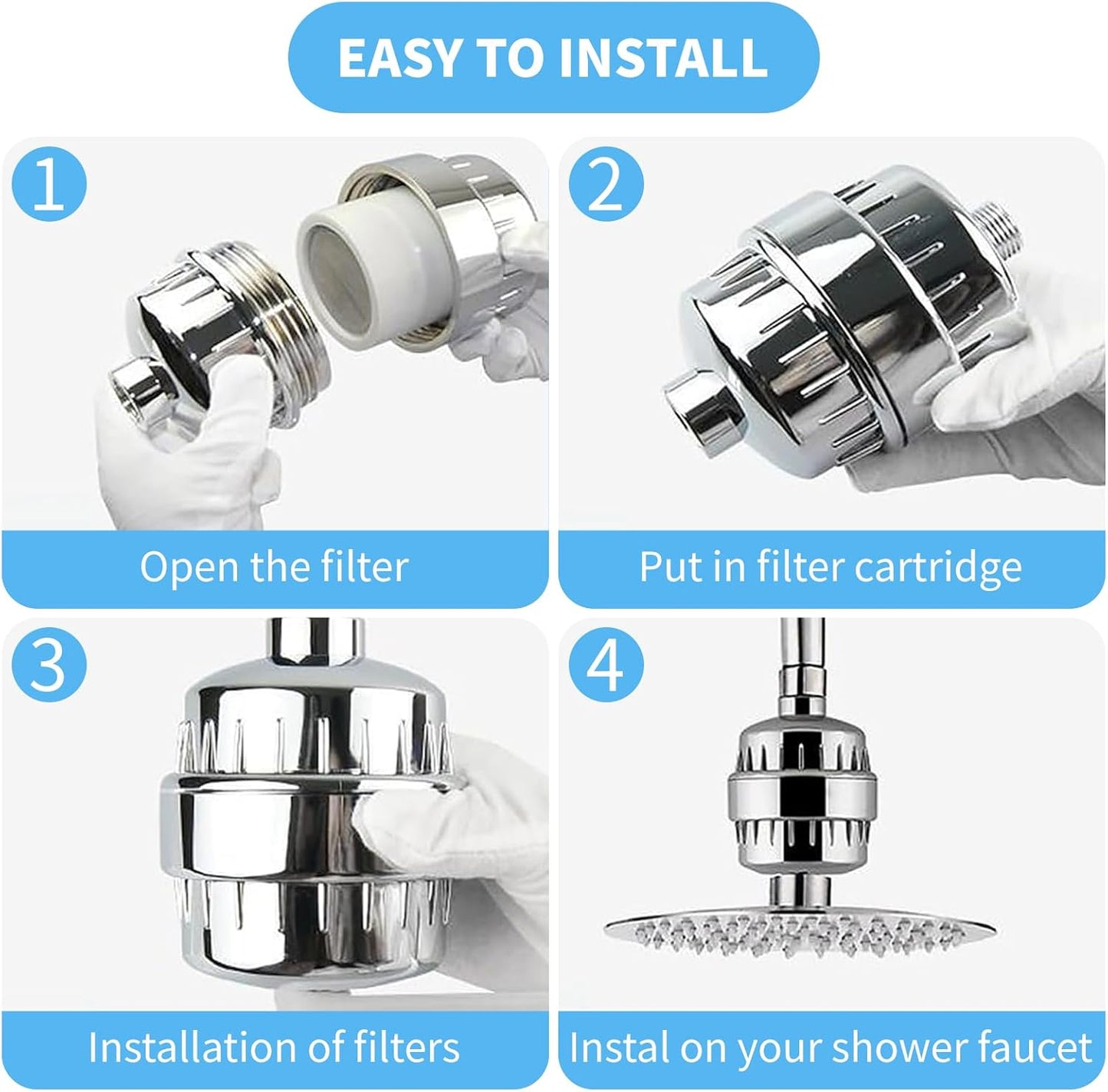 EASY TO INSTALL

1

Open the filter

2

Put in filter cartridge

3

Installation of filters

4

Instal on your shower faucet