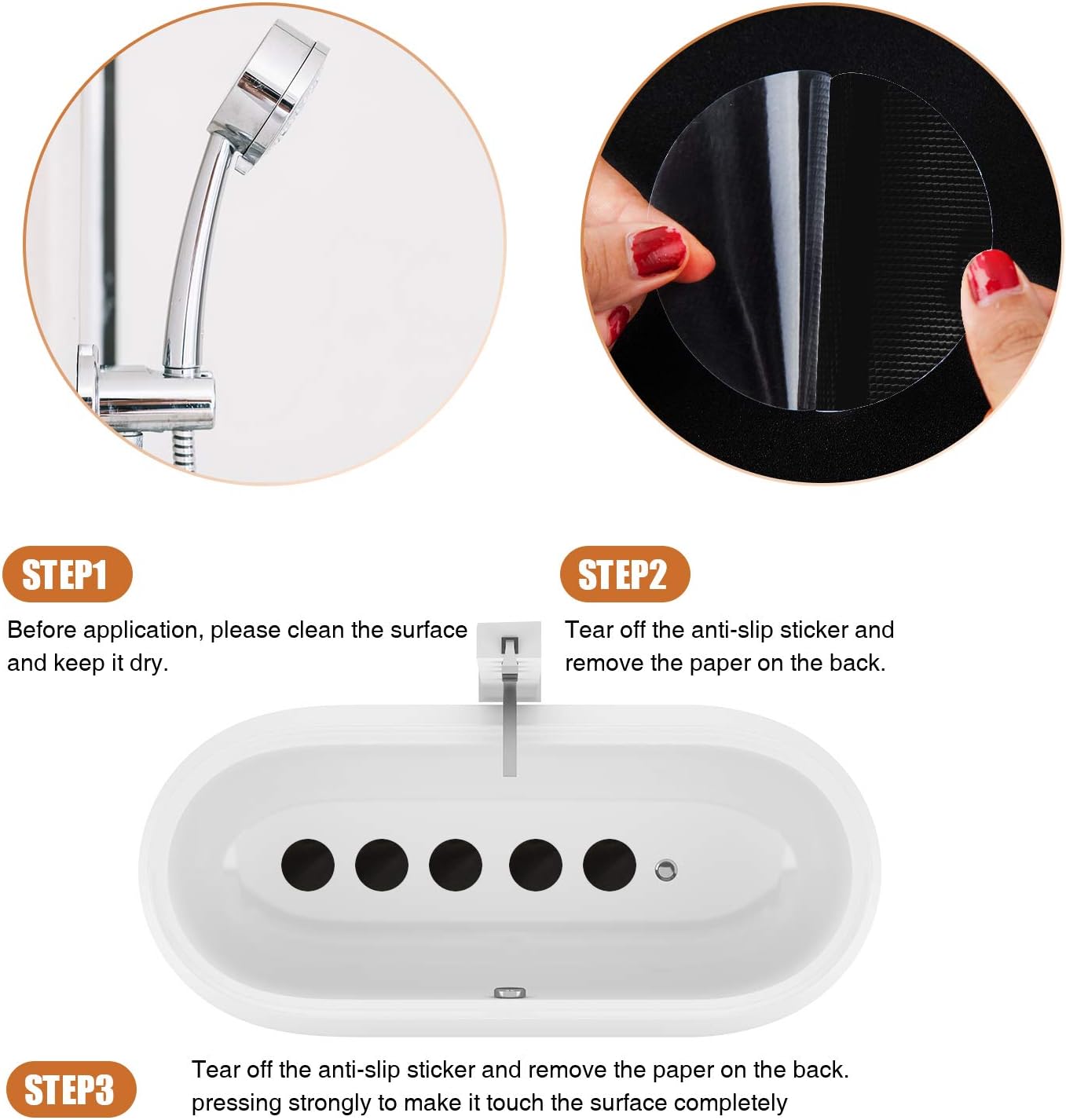 STEP1

Before application, please clean the surface and keep it dry.

STEP2

Tear off the anti-slip sticker and remove the paper on the back.

STEP3

Tear off the anti-slip sticker and remove the paper on the back. pressing strongly to make it touch the surface completely