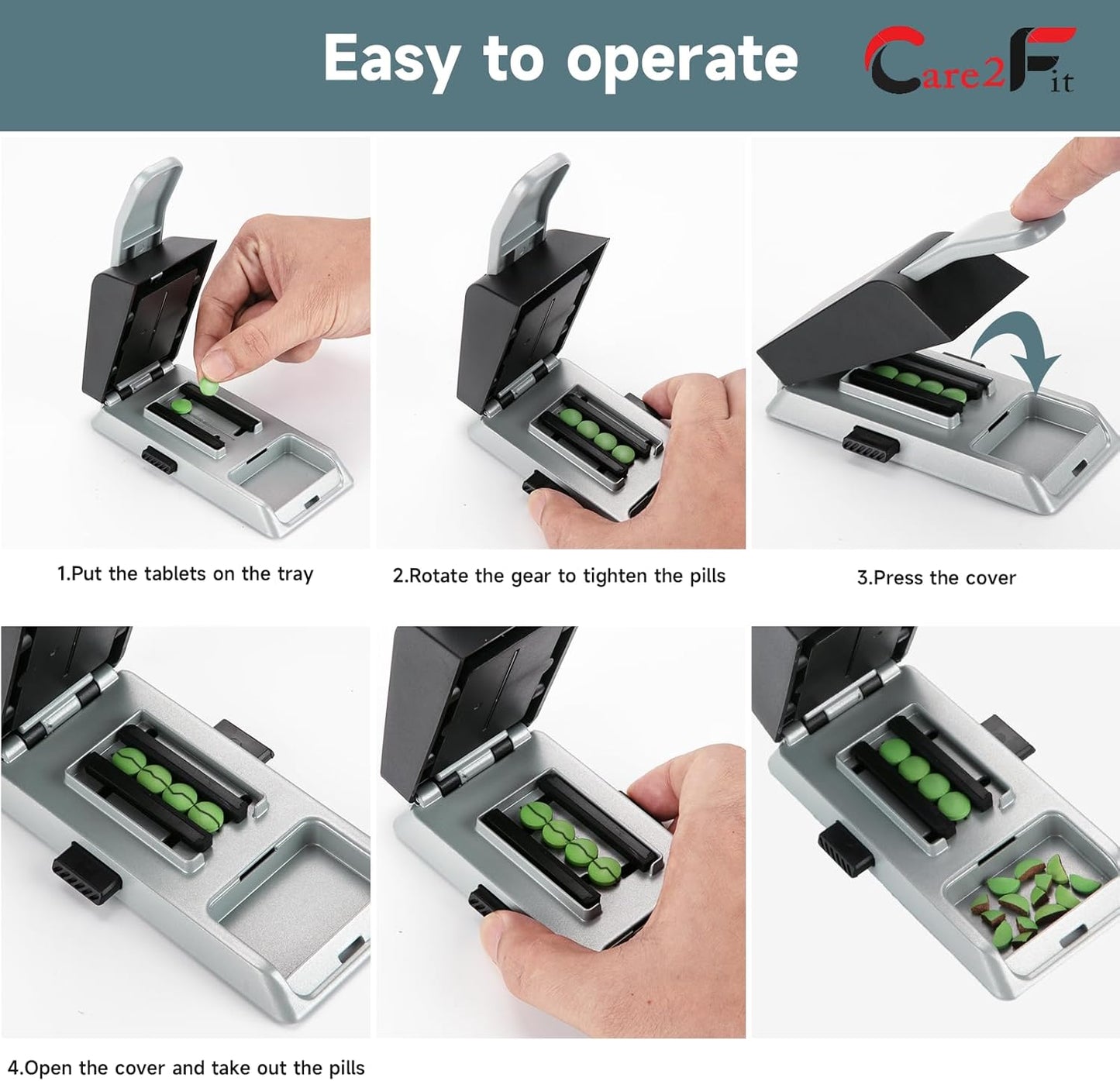 Easy to operate

Care2Fit

1.Put the tablets on the tray

2.Rotate the gear to tighten the pills

3.Press the cover

4.Open the cover and take out the pills