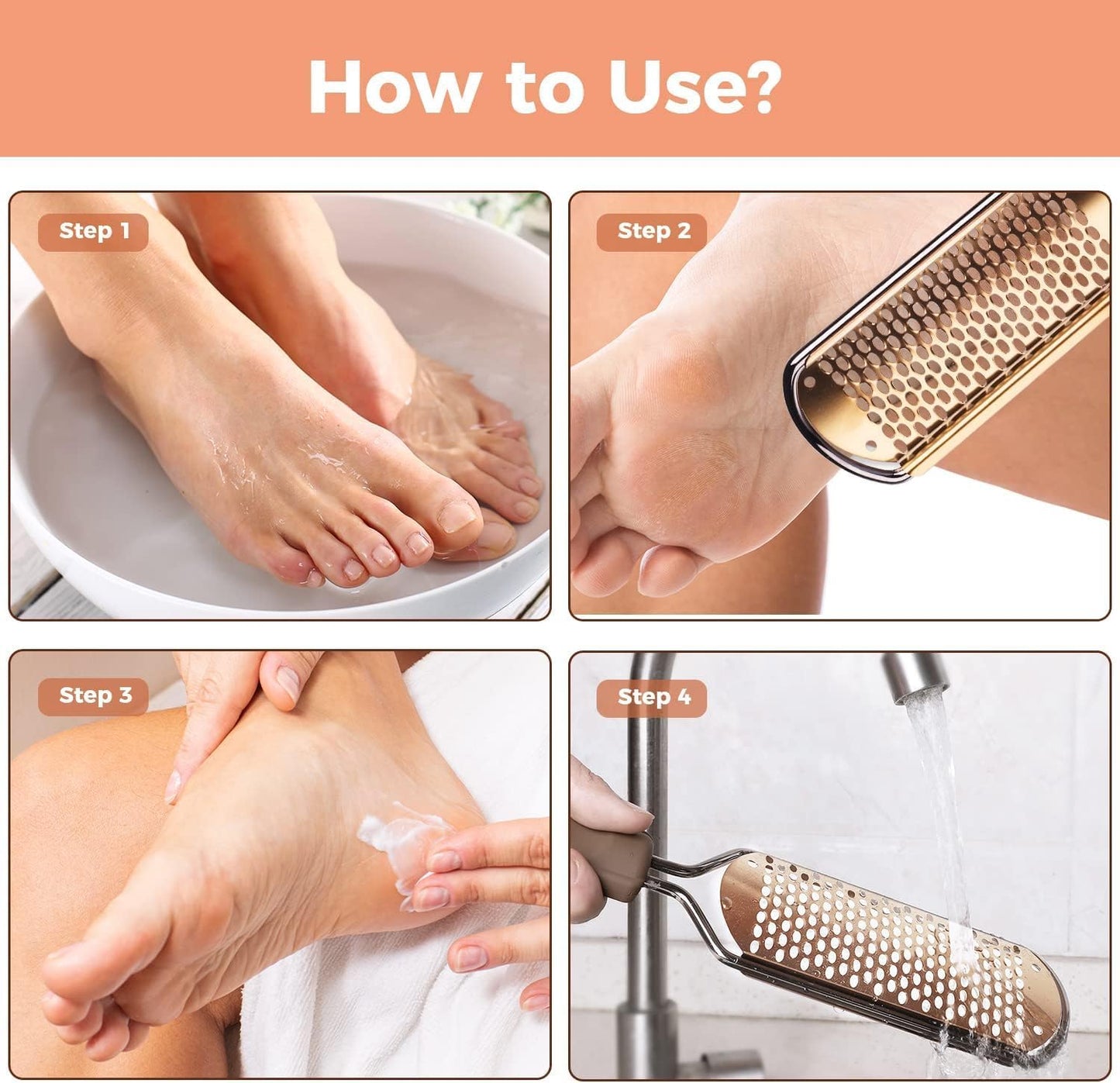 How to Use?

Step 1

Step 2

Step 3

Step 4