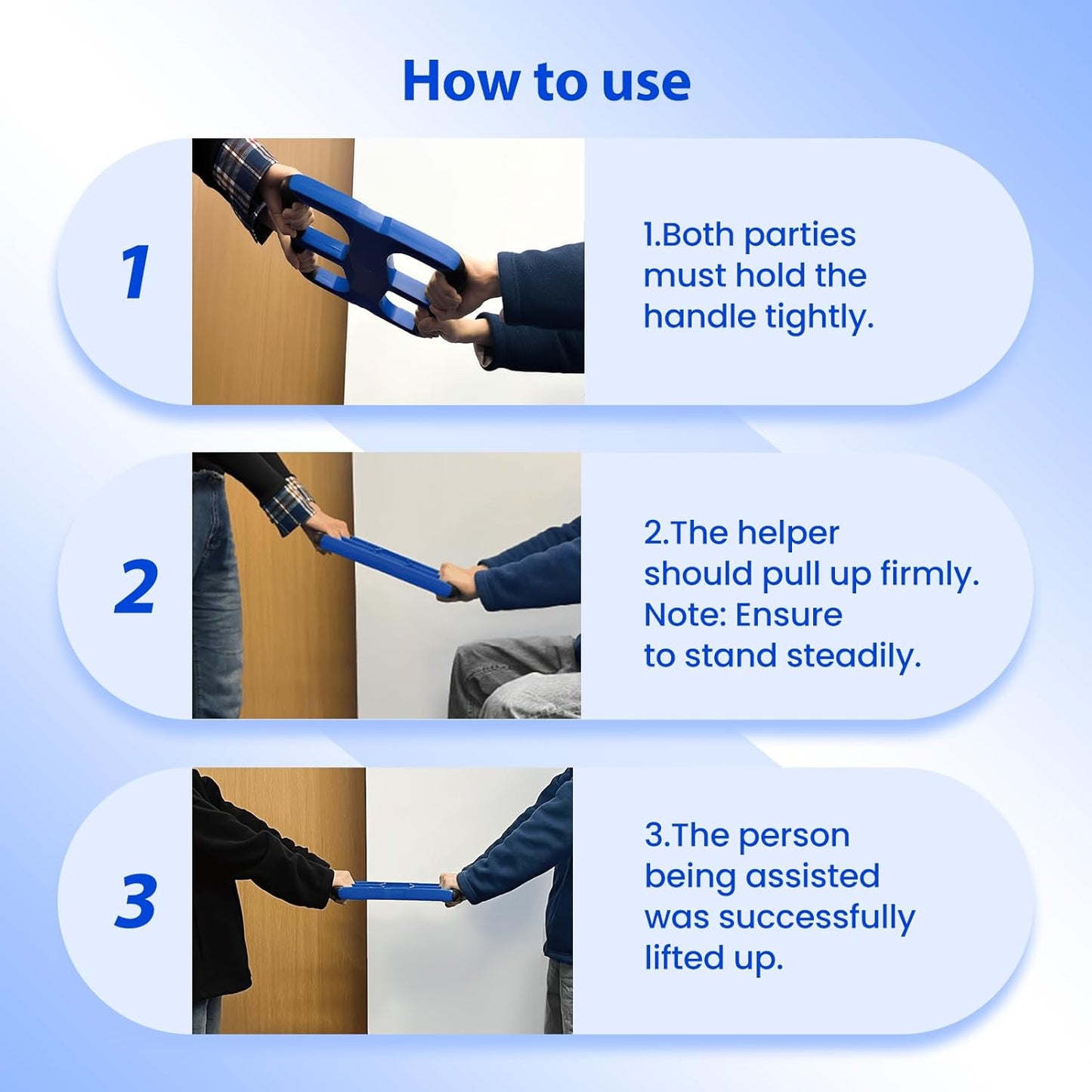 How to use

1

1.Both parties must hold the handle tightly.

2

2.The helper should pull up firmly. Note: Ensure to stand steadily.

3

3.The person being assisted was successfully lifted up.