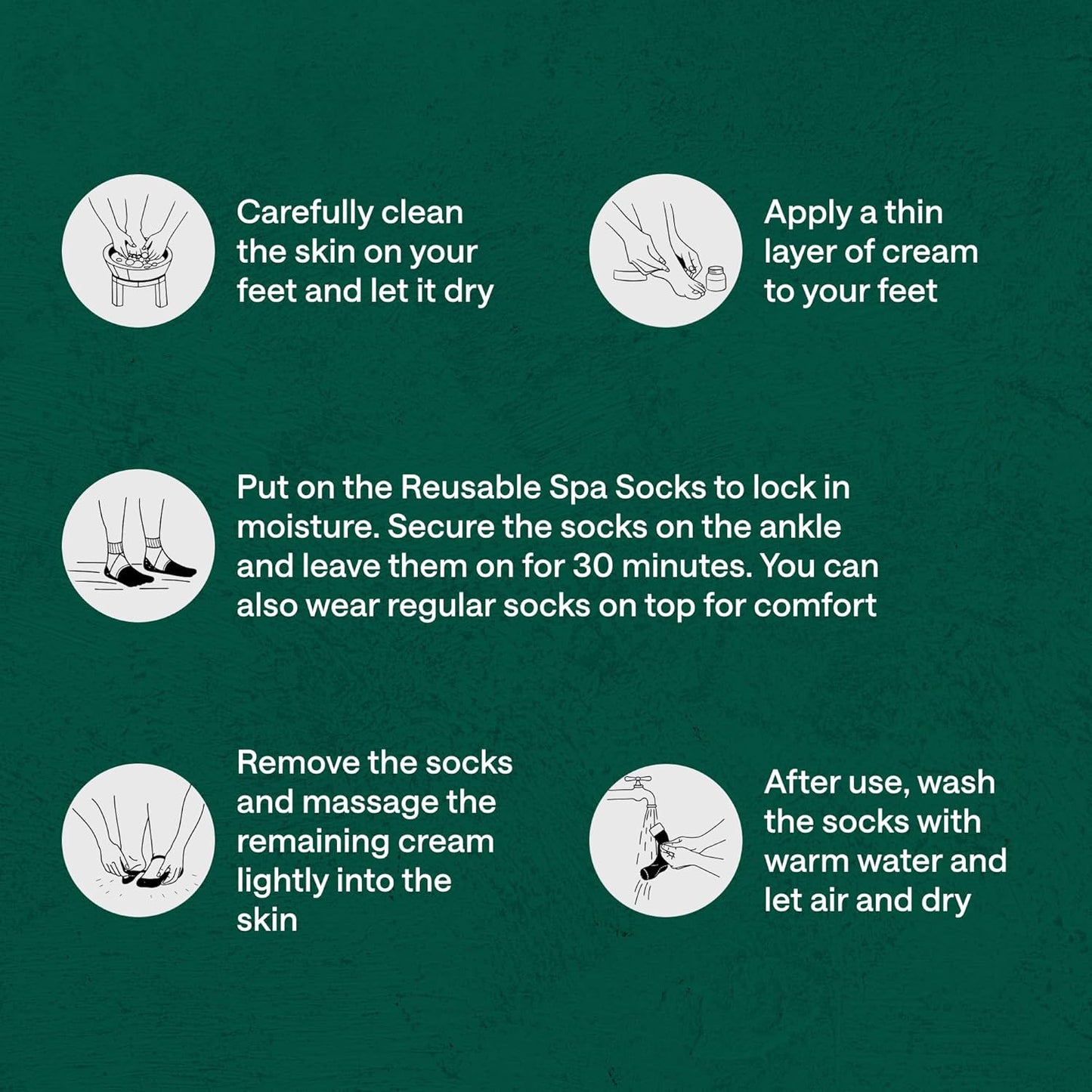 Carefully clean the skin on your feet and let it dry

Apply a thin layer of cream to your feet

Put on the Reusable Spa Socks to lock in moisture. Secure the socks on the ankle and leave them on for 30 minutes. You can also wear regular socks on top for comfort

Remove the socks and massage the remaining cream lightly into the skin

After use, wash the socks with warm water and let air and dry