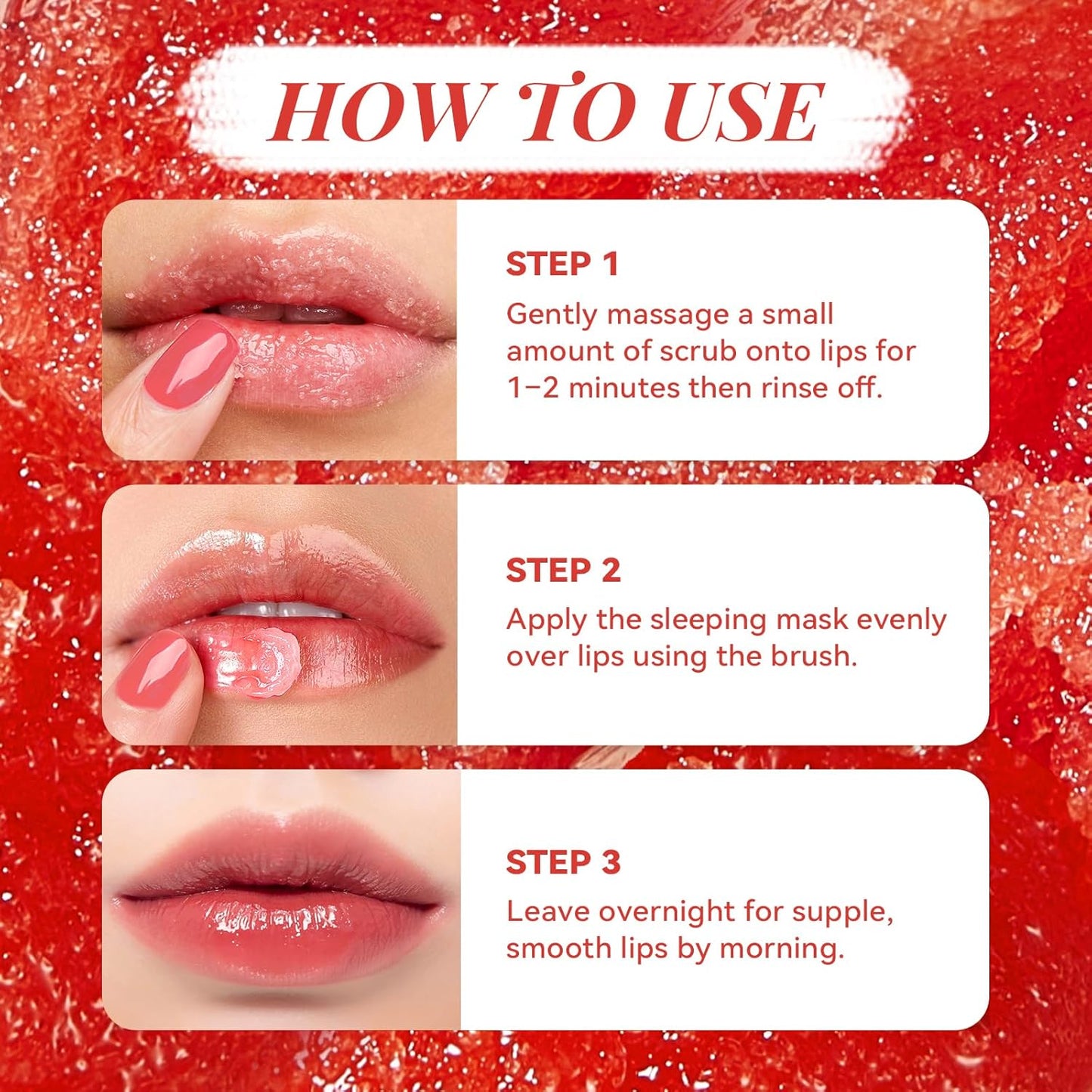 HOW TO USE

STEP 1
Gently massage a small amount of scrub onto lips for 1–2 minutes then rinse off.

STEP 2
Apply the sleeping mask evenly over lips using the brush.

STEP 3
Leave overnight for supple, smooth lips by morning.