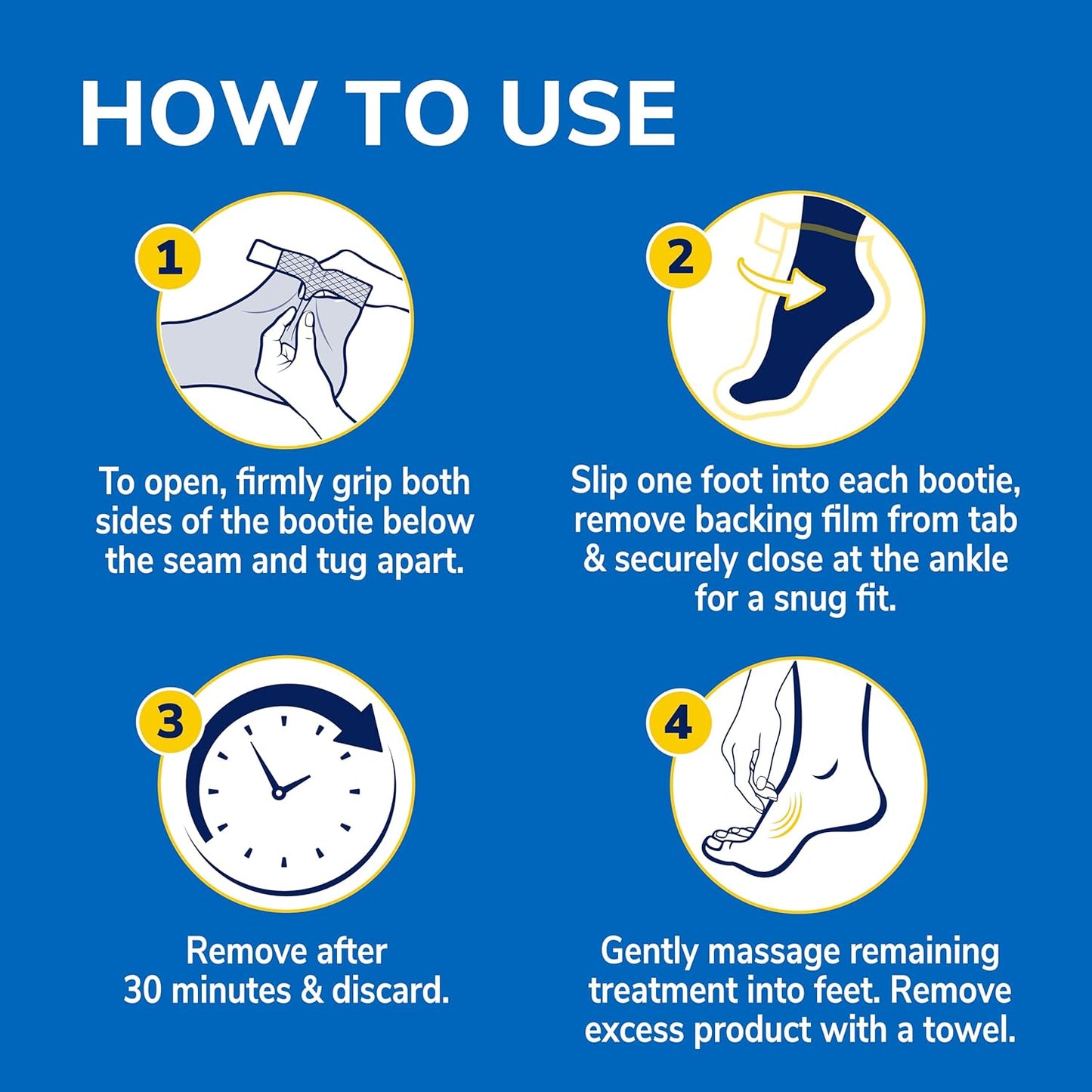 HOW TO USE

1

To open, firmly grip both sides of the bootie below the seam and tug apart.

2

Slip one foot into each bootie, remove backing film from tab & securely close at the ankle for a snug fit.

3

Remove after 30 minutes & discard.

4

Gently massage remaining treatment into feet. Remove excess product with a towel.