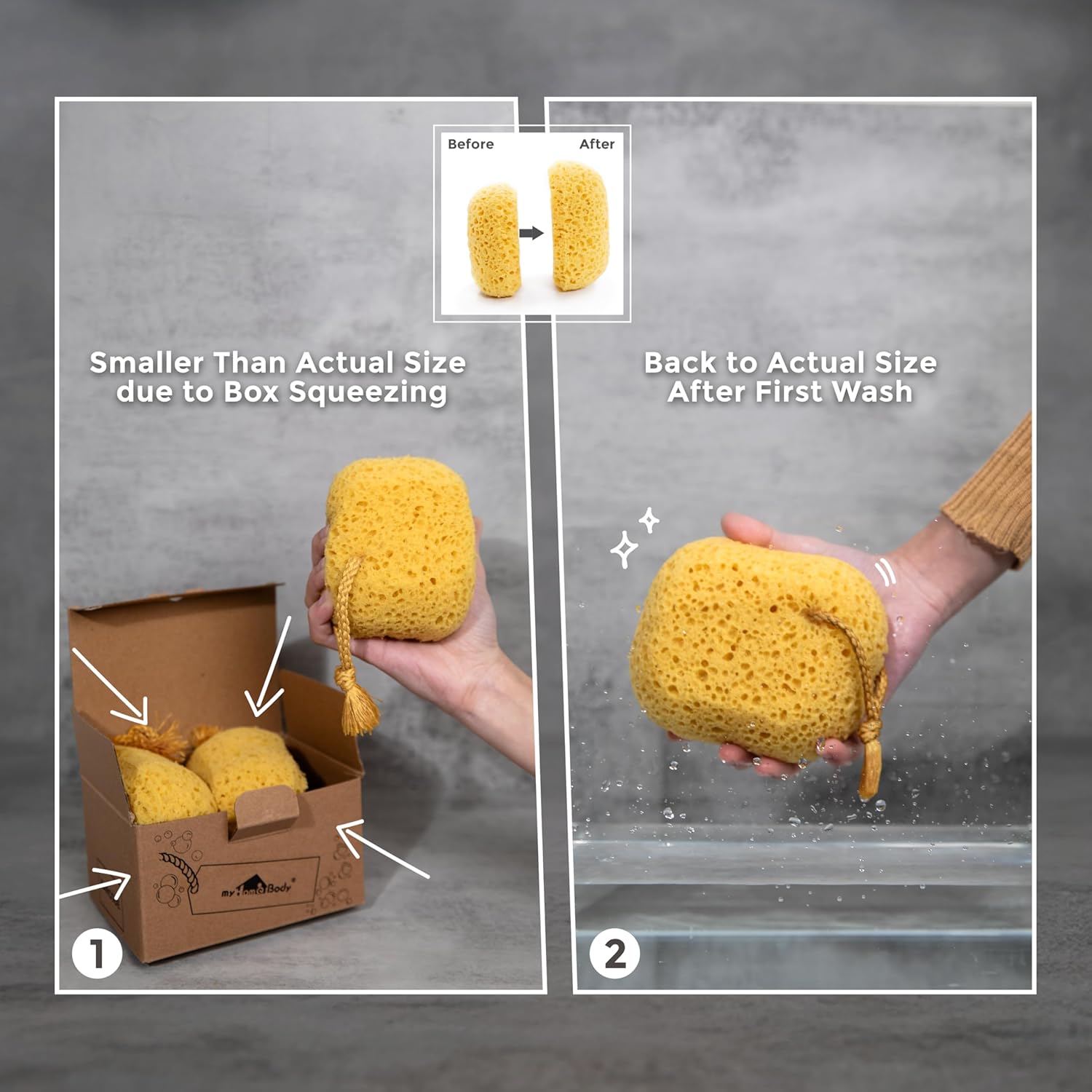 Before

After

Smaller Than Actual Size due to Box Squeezing

my Home Body

1

Back to Actual Size After First Wash

2