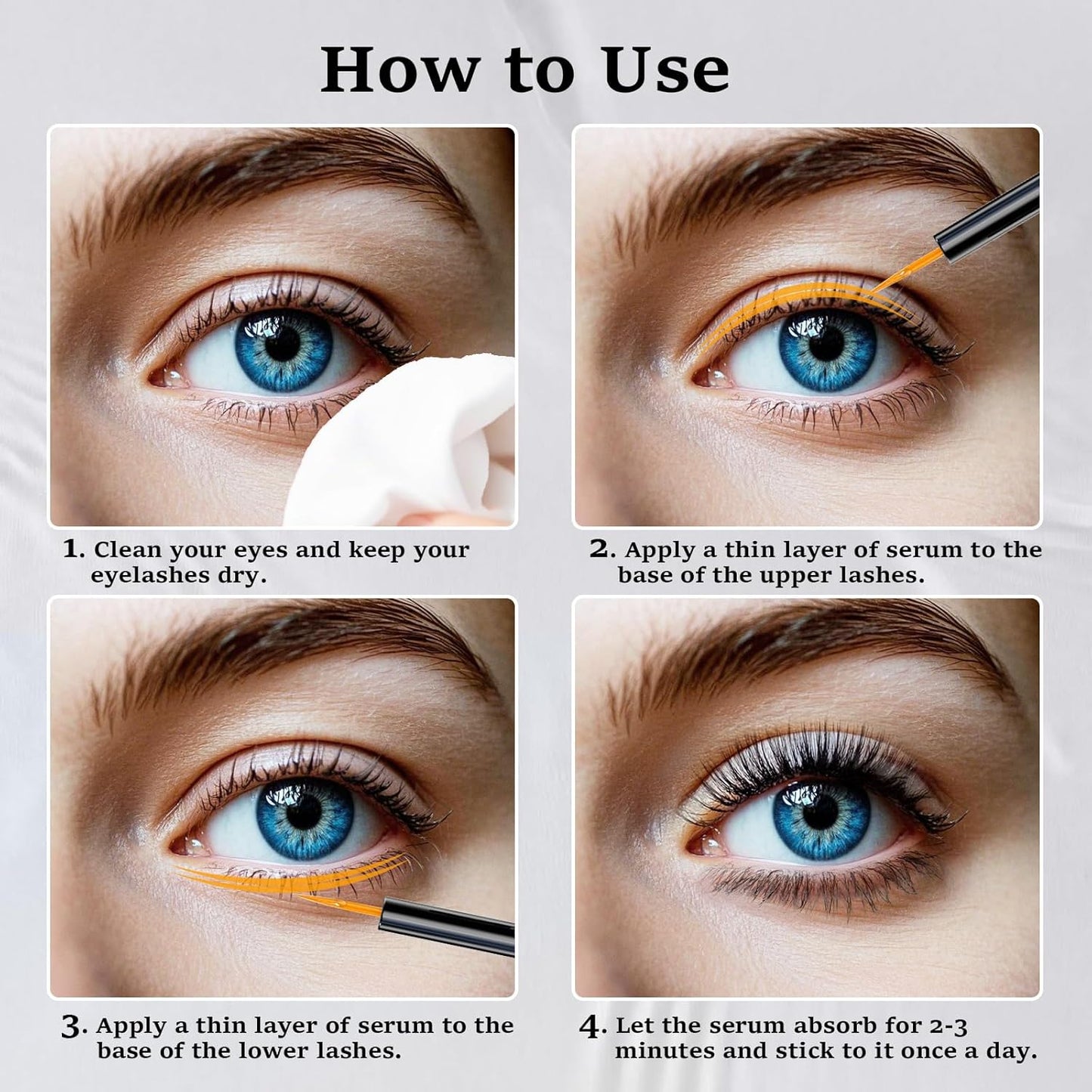 How to Use

1. Clean your eyes and keep your eyelashes dry.

2. Apply a thin layer of serum to the base of the upper lashes.

3. Apply a thin layer of serum to the base of the lower lashes.

4. Let the serum absorb for 2-3 minutes and stick to it once a day.