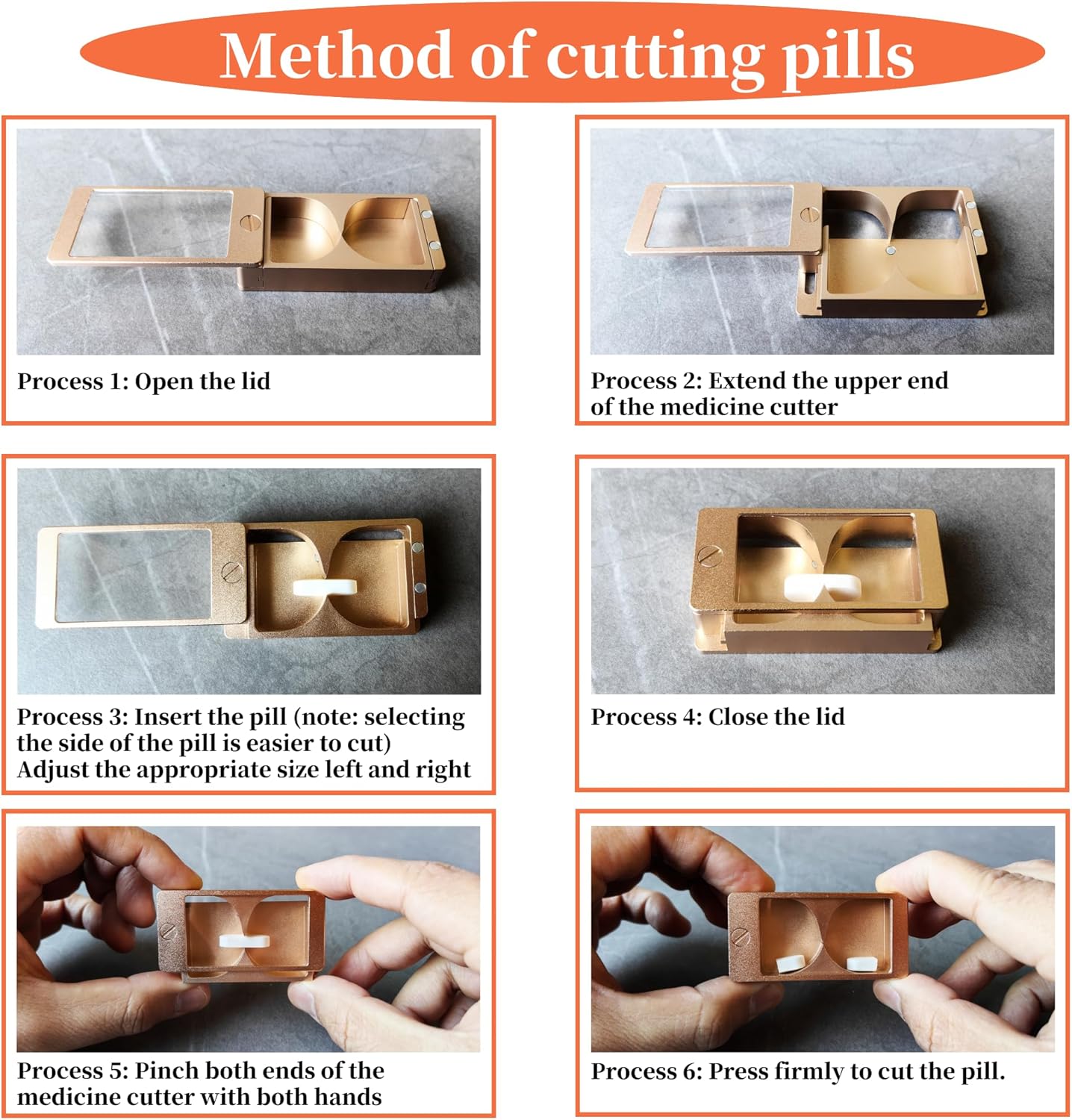 Method of cutting pills

Process 1: Open the lid

Process 2: Extend the upper end of the medicine cutter

Process 3: Insert the pill (note: selecting the side of the pill is easier to cut)
Adjust the appropriate size left and right

Process 4: Close the lid

Process 5: Pinch both ends of the medicine cutter with both hands

Process 6: Press firmly to cut the pill.