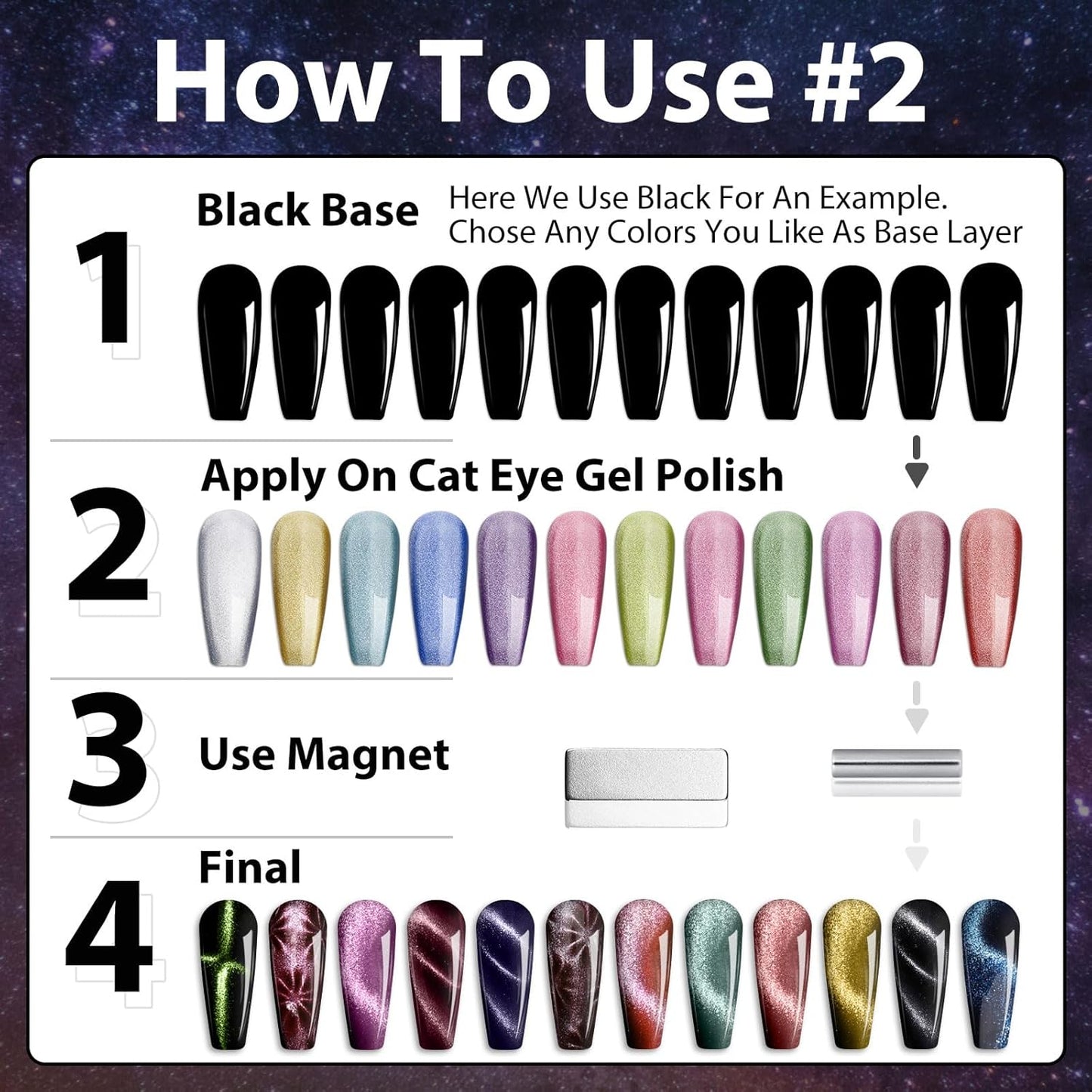 How To Use #2

1 Black Base Here We Use Black For An Example. Chose Any Colors You Like As Base Layer

2 Apply On Cat Eye Gel Polish

3 Use Magnet

4 Final