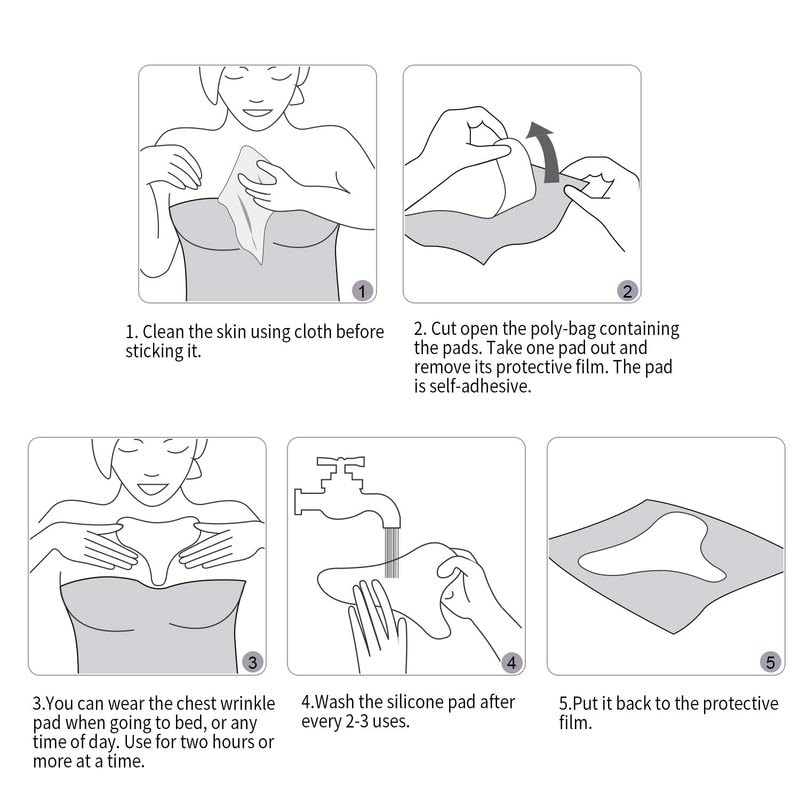 1

1. Clean the skin using cloth before sticking it.

2

2. Cut open the poly-bag containing the pads. Take one pad out and remove its protective film. The pad is self-adhesive.

3

3.You can wear the chest wrinkle pad when going to bed, or any time of day. Use for two hours or more at a time.

4

4.Wash the silicone pad after every 2-3 uses.

5

5.Put it back to the protective film.