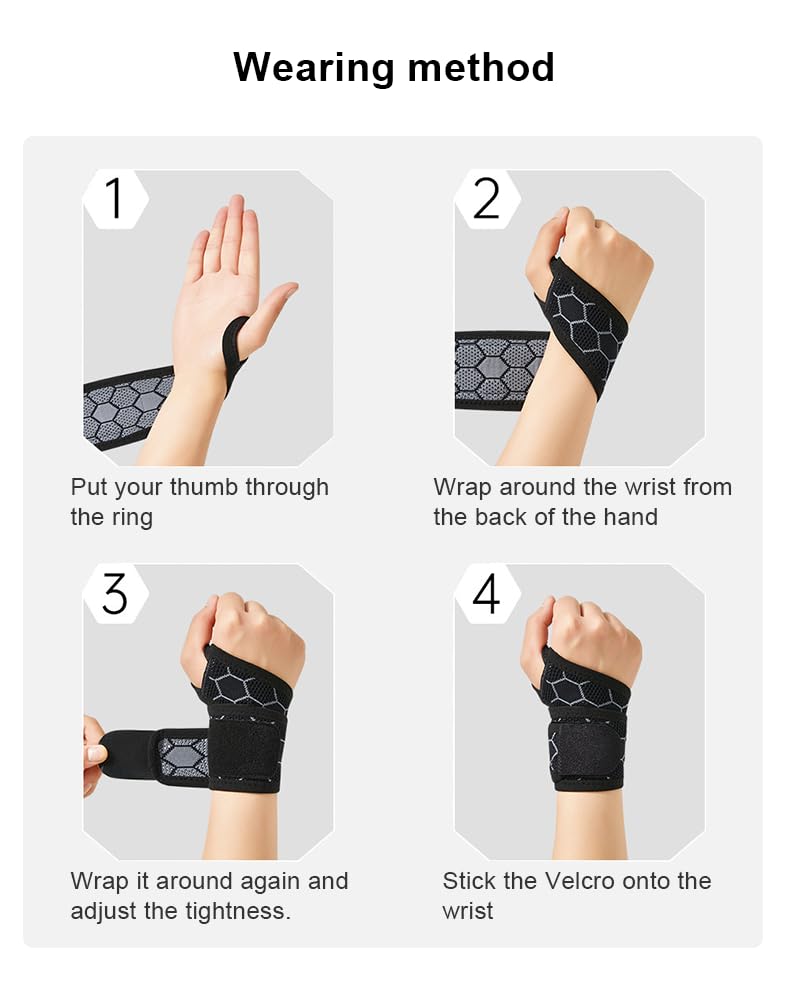 Wearing method

1

Put your thumb through the ring

2

Wrap around the wrist from the back of the hand

3

Wrap it around again and adjust the tightness.

4

Stick the Velcro onto the wrist