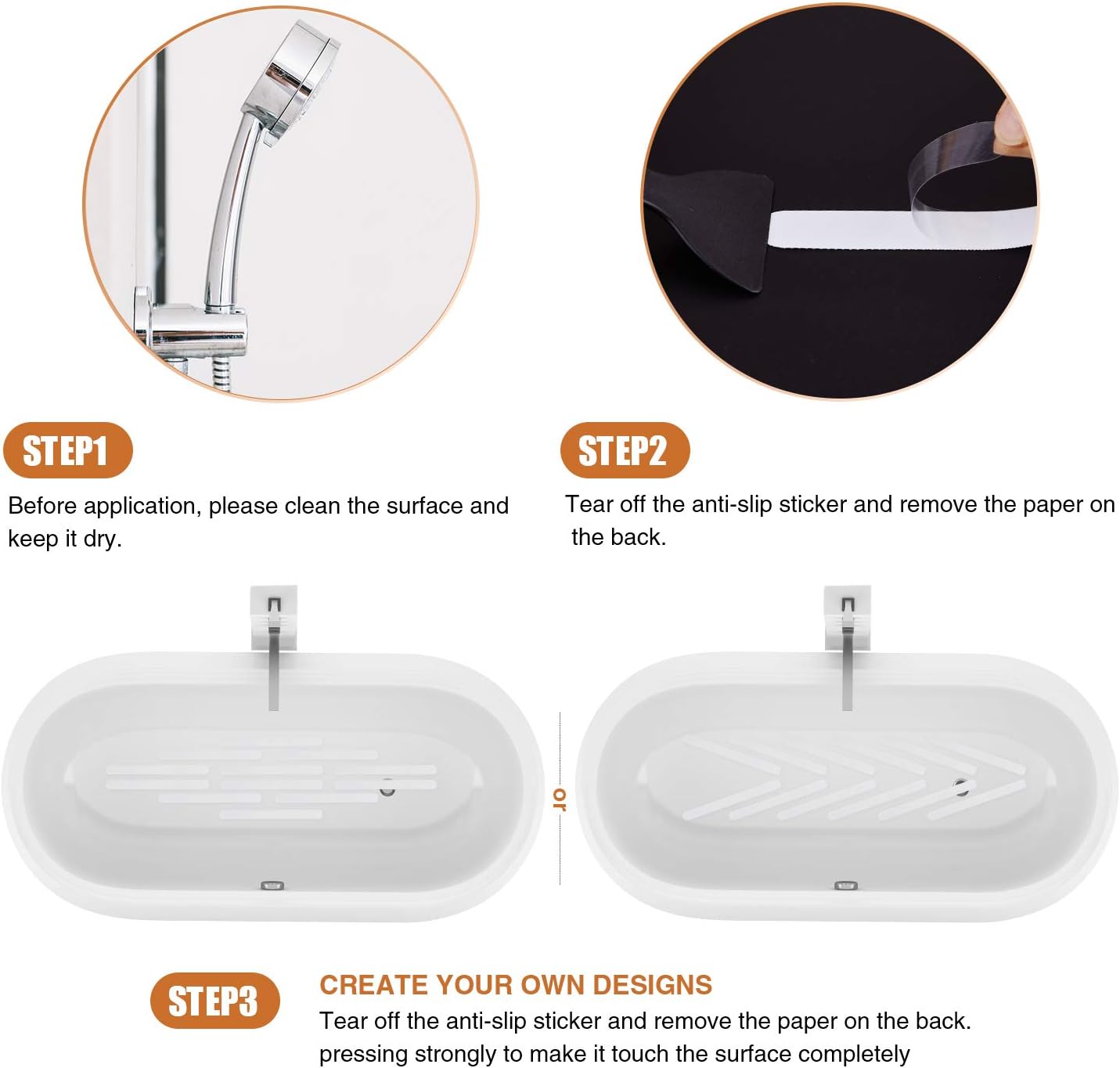 STEP1

Before application, please clean the surface and keep it dry.

STEP2

Tear off the anti-slip sticker and remove the paper on the back.

or

STEP3

CREATE YOUR OWN DESIGNS

Tear off the anti-slip sticker and remove the paper on the back. pressing strongly to make it touch the surface completely