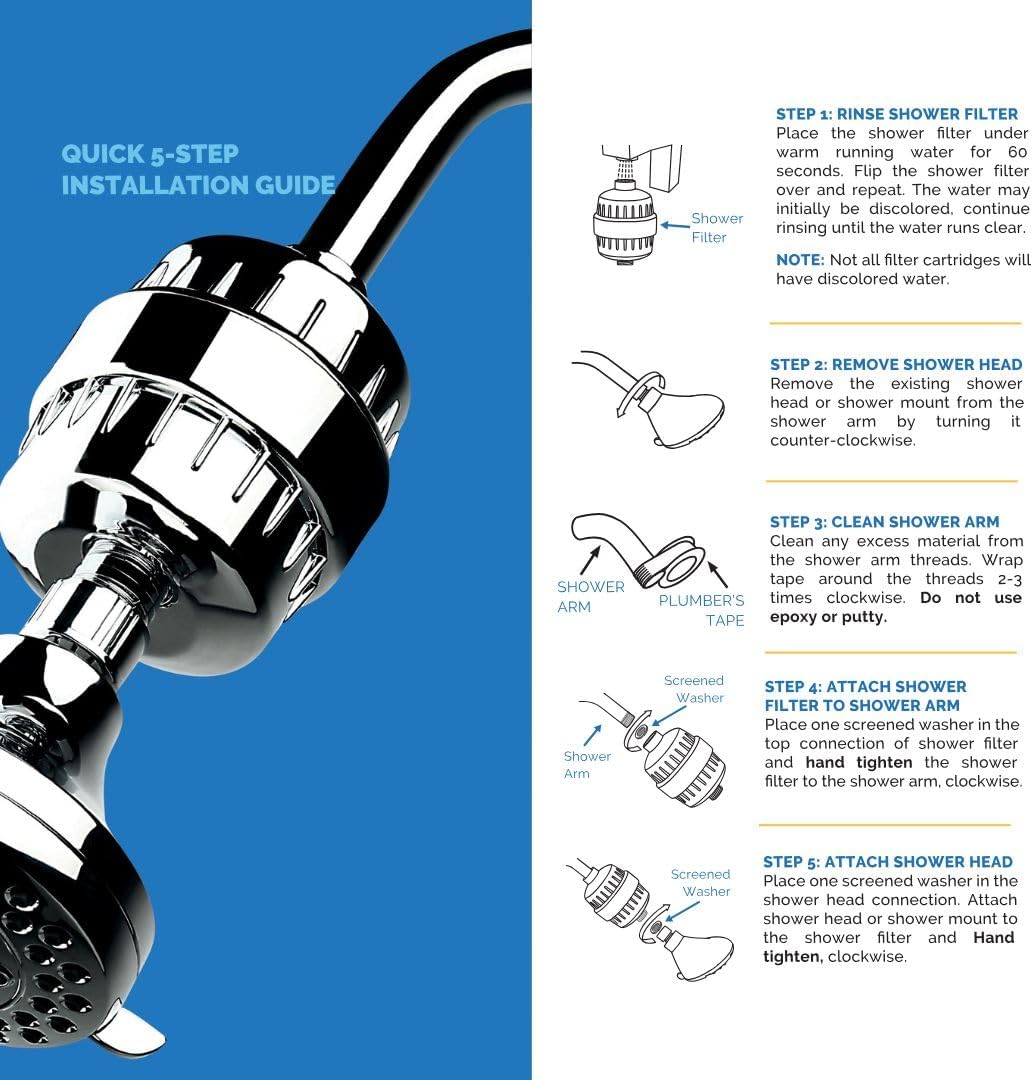 QUICK 5-STEP INSTALLATION GUIDE

Shower Filter

STEP 1: RINSE SHOWER FILTER
Place the shower filter under warm running water for 60 seconds. Flip the shower filter over and repeat. The water may initially be discolored, continue rinsing until the water runs clear.

NOTE: Not all filter cartridges will have discolored water.

STEP 2: REMOVE SHOWER HEAD
Remove the existing shower head or shower mount from the shower arm by turning it counter-clockwise.

SHOWER ARM

PLUMBER'S TAPE

STEP 3: CLEAN SHOWER ARM
Clean any excess material from the shower arm threads. Wrap tape around the threads 2-3 times clockwise. Do not use epoxy or putty.

Screened Washer

Shower Arm

STEP 4: ATTACH SHOWER FILTER TO SHOWER ARM
Place one screened washer in the top connection of shower filter and hand tighten the shower filter to the shower arm, clockwise.

Screened Washer

STEP 5: ATTACH SHOWER HEAD
Place one screened washer in the shower head connection. Attach shower head or shower mount to the shower filter and Hand tighten, clockwise.