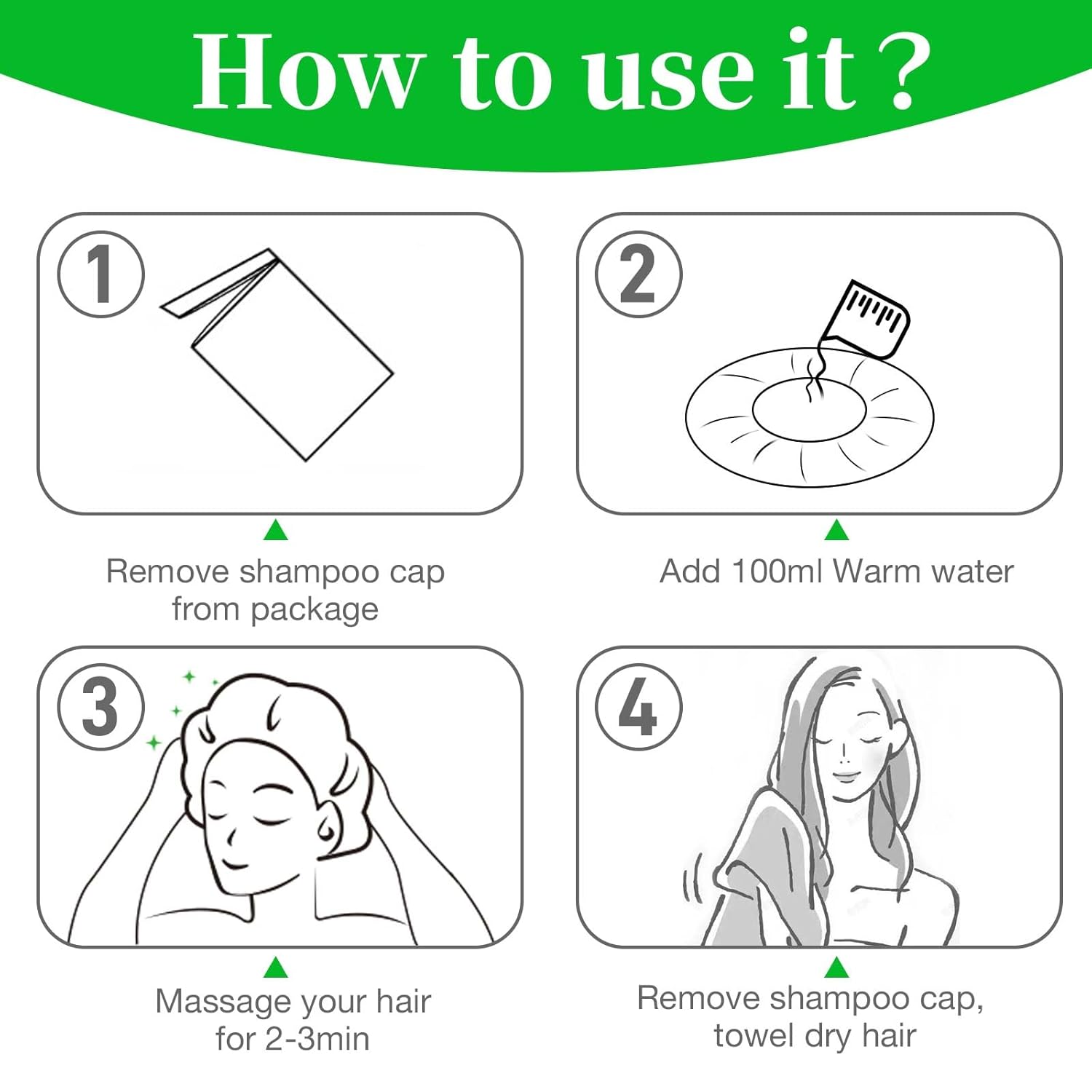 How to use it ?

1

Remove shampoo cap from package

2

Add 100ml Warm water

3

Massage your hair for 2-3min

4

Remove shampoo cap, towel dry hair