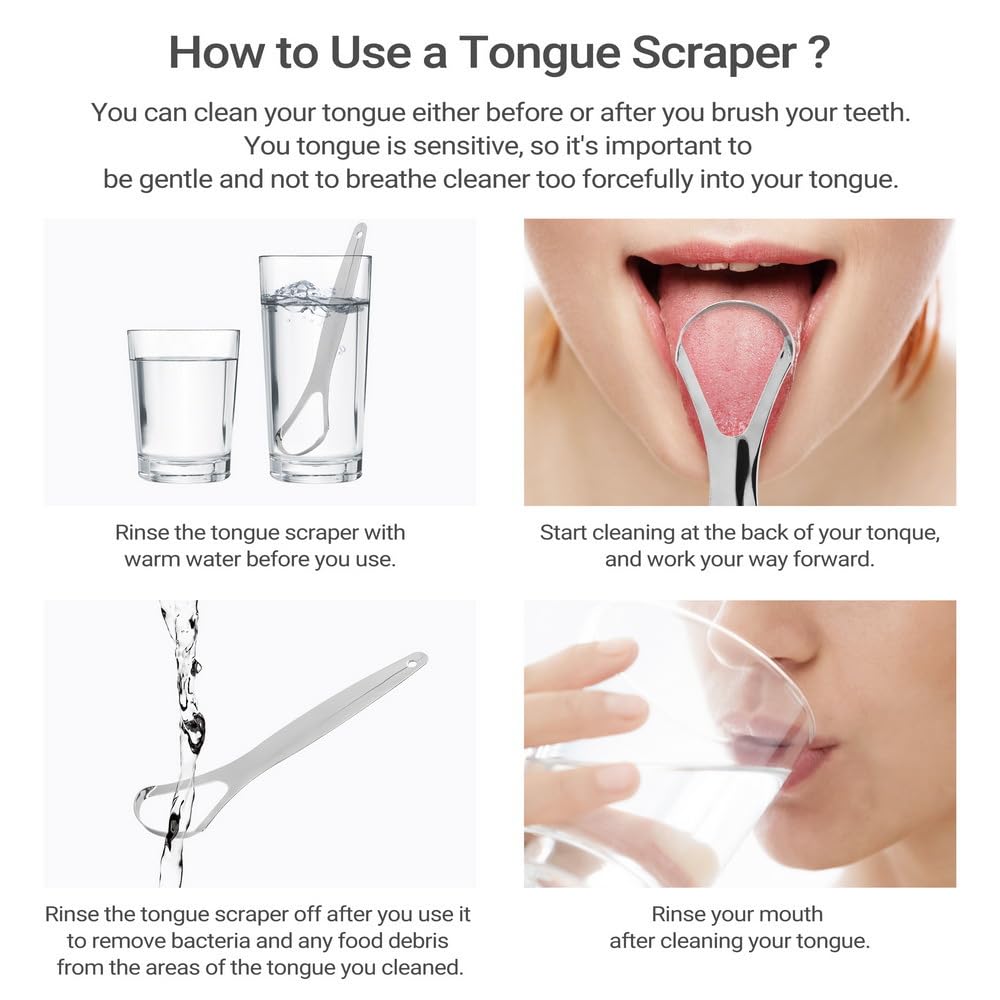 How to Use a Tongue Scraper ?

You can clean your tongue either before or after you brush your teeth. You tongue is sensitive, so it's important to be gentle and not to breathe cleaner too forcefully into your tongue.

Rinse the tongue scraper with warm water before you use.

Start cleaning at the back of your tonque, and work your way forward.

Rinse the tongue scraper off after you use it to remove bacteria and any food debris from the areas of the tongue you cleaned.

Rinse your mouth after cleaning your tongue.