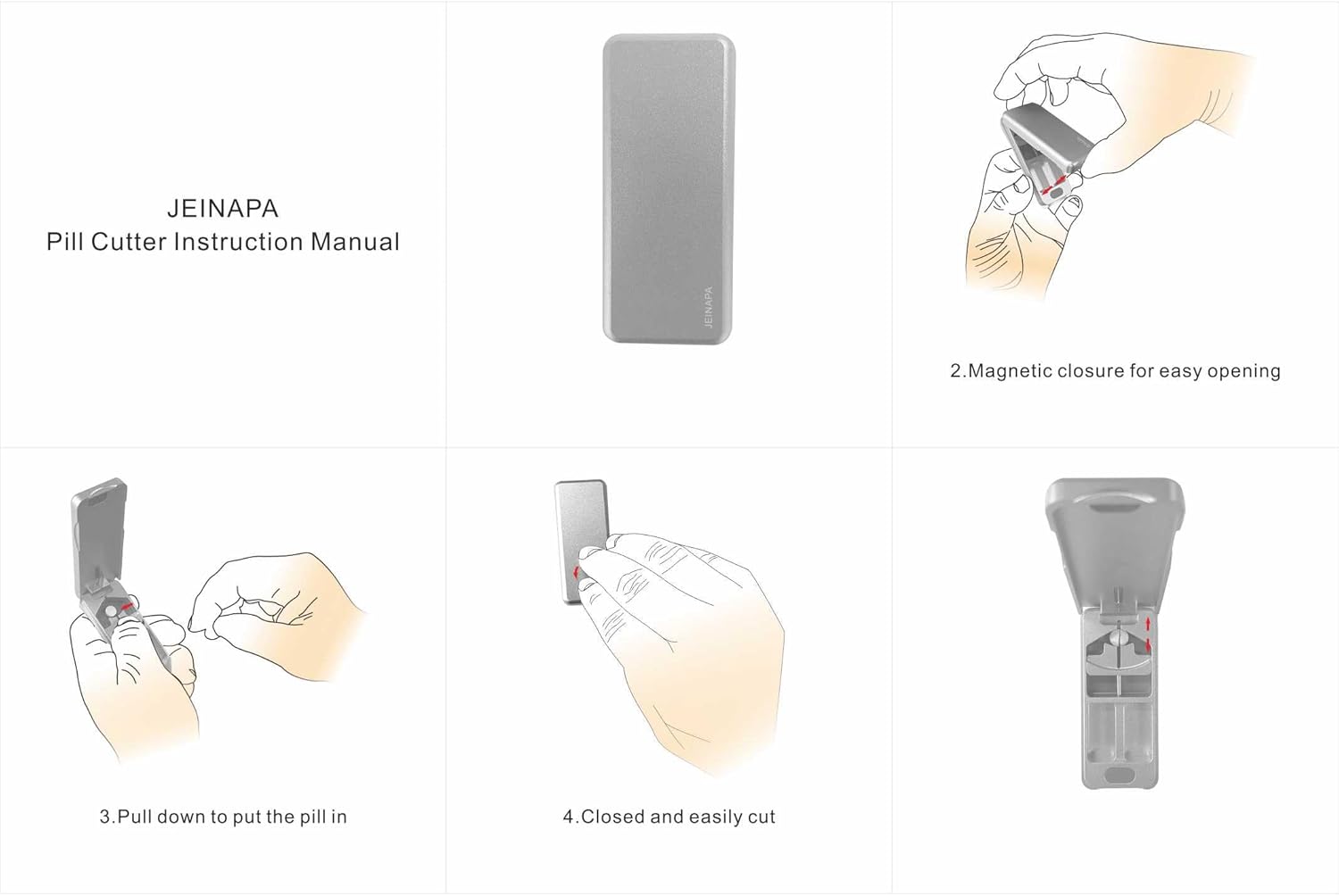 JEINAPA
Pill Cutter Instruction Manual

JEINAPA

2.Magnetic closure for easy opening

3.Pull down to put the pill in

4.Closed and easily cut