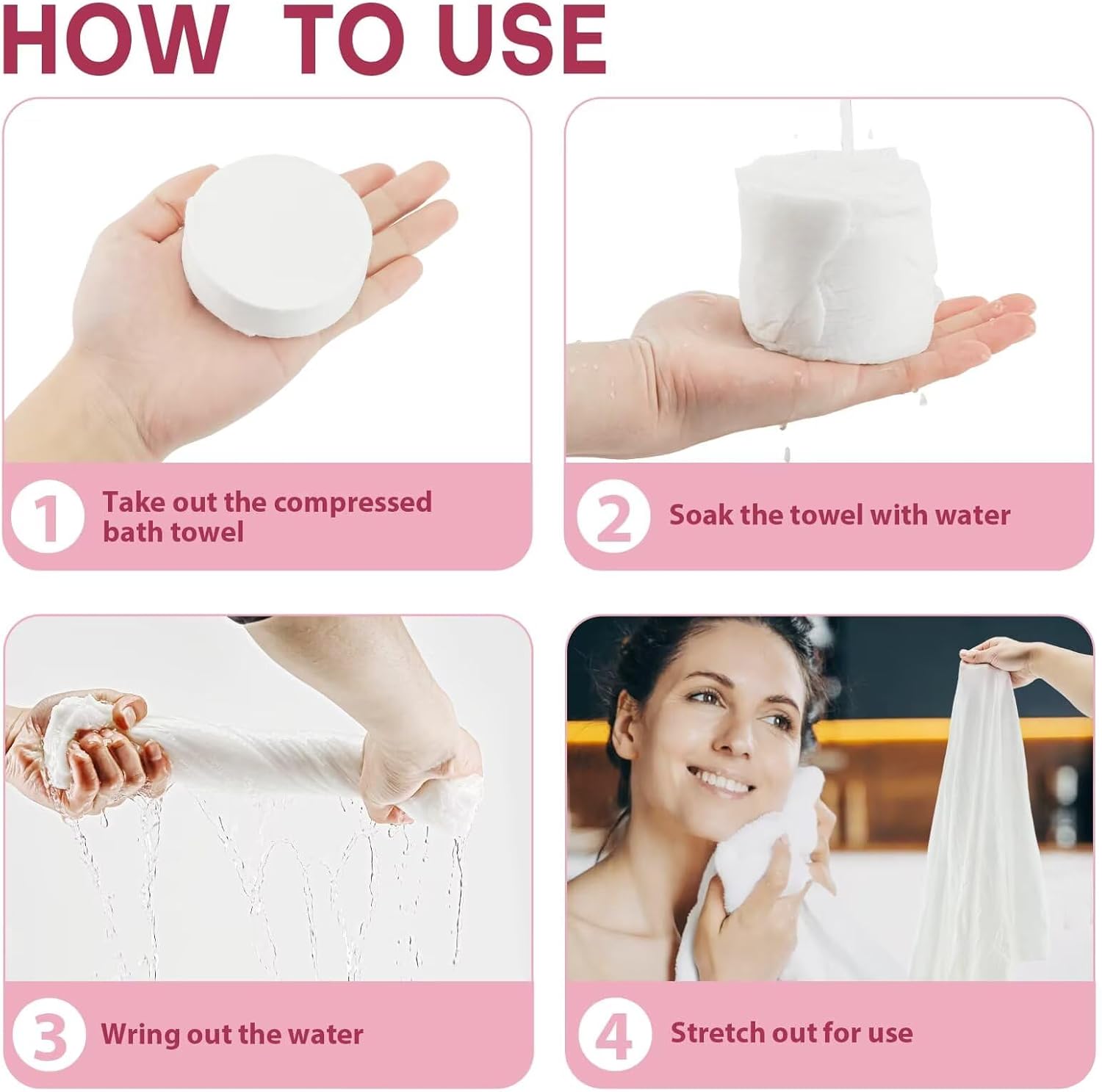 HOW TO USE

1 Take out the compressed bath towel

2 Soak the towel with water

3 Wring out the water

4 Stretch out for use