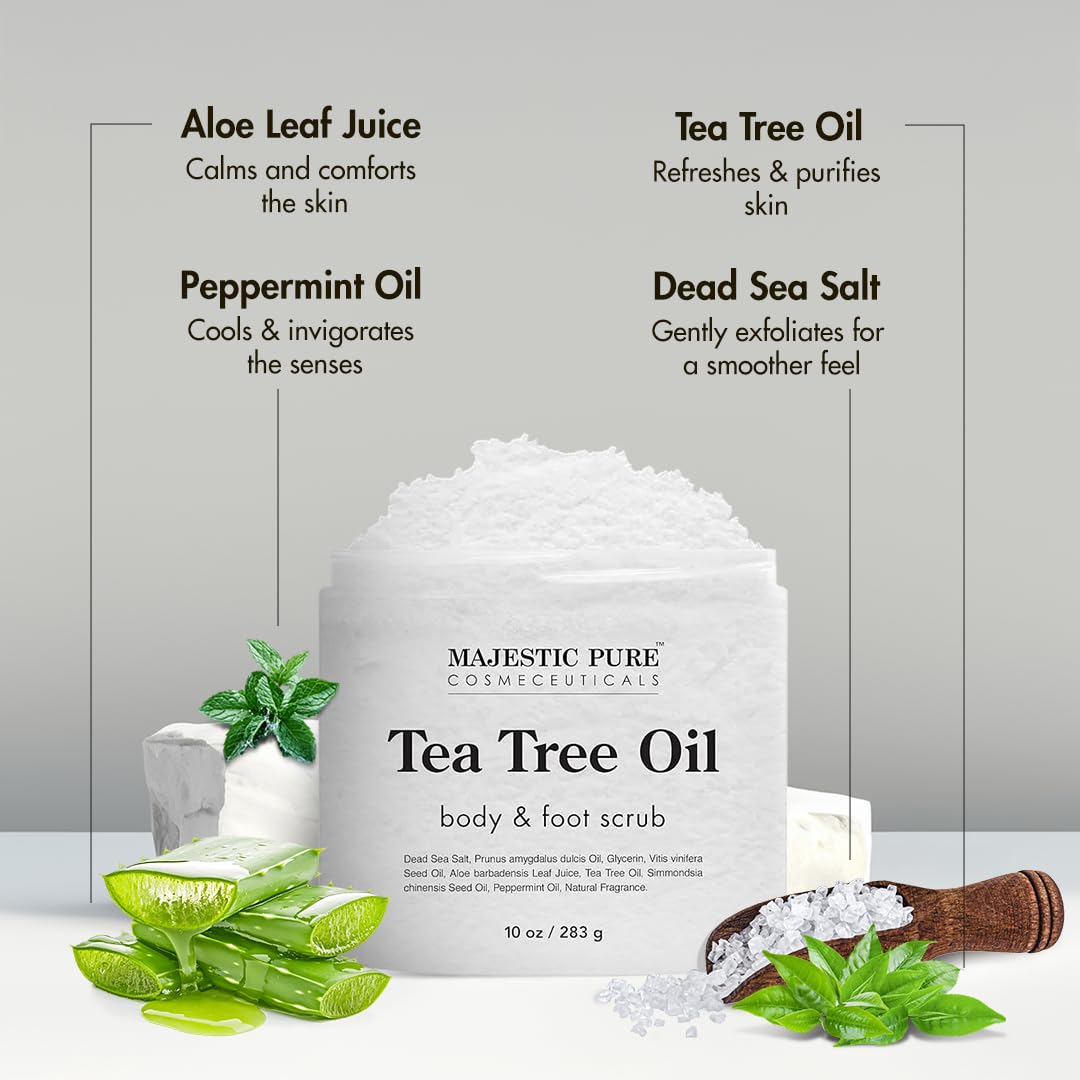 Aloe Leaf Juice
Calms and comforts the skin

Peppermint Oil
Cools & invigorates the senses

Tea Tree Oil
Refreshes & purifies skin

Dead Sea Salt
Gently exfoliates for a smoother feel

MAJESTIC PURE™
COSMECEUTICALS

Tea Tree Oil
body & foot scrub

Dead Sea Salt, Prunus amygdalus dulcis Oil, Glycerin, Vitis vinifera Seed Oil, Aloe barbadensis Leaf Juice, Tea Tree Oil, Simmondsia chinensis Seed Oil, Peppermint Oil, Natural Fragrance.

10 oz / 283 g