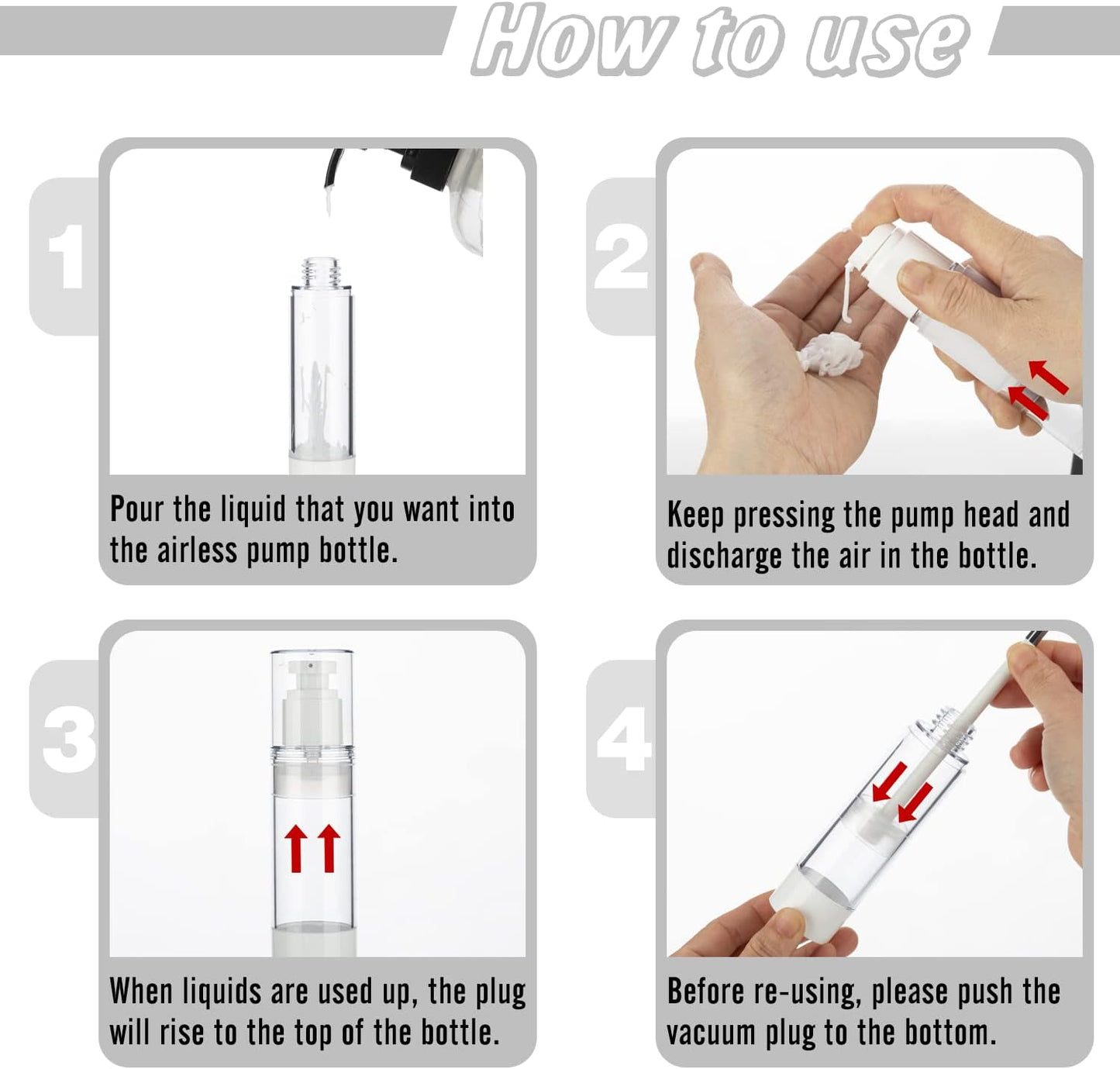 How to use

1

Pour the liquid that you want into the airless pump bottle.

2

Keep pressing the pump head and discharge the air in the bottle.

3

When liquids are used up, the plug will rise to the top of the bottle.

4

Before re-using, please push the vacuum plug to the bottom.