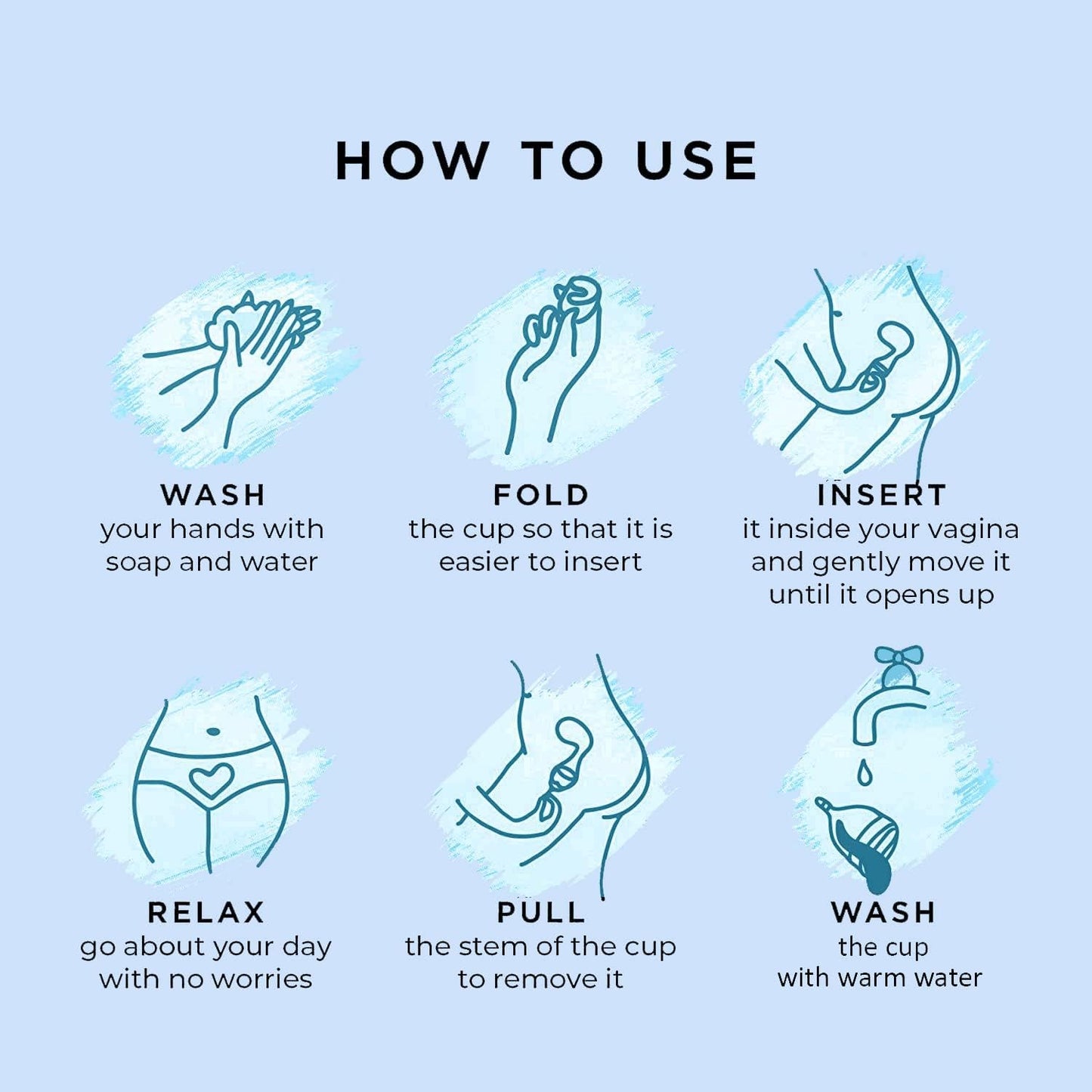 HOW TO USE

WASH
your hands with soap and water

FOLD
the cup so that it is easier to insert

INSERT
it inside your vagina and gently move it until it opens up

RELAX
go about your day with no worries

PULL
the stem of the cup to remove it

WASH
the cup with warm water