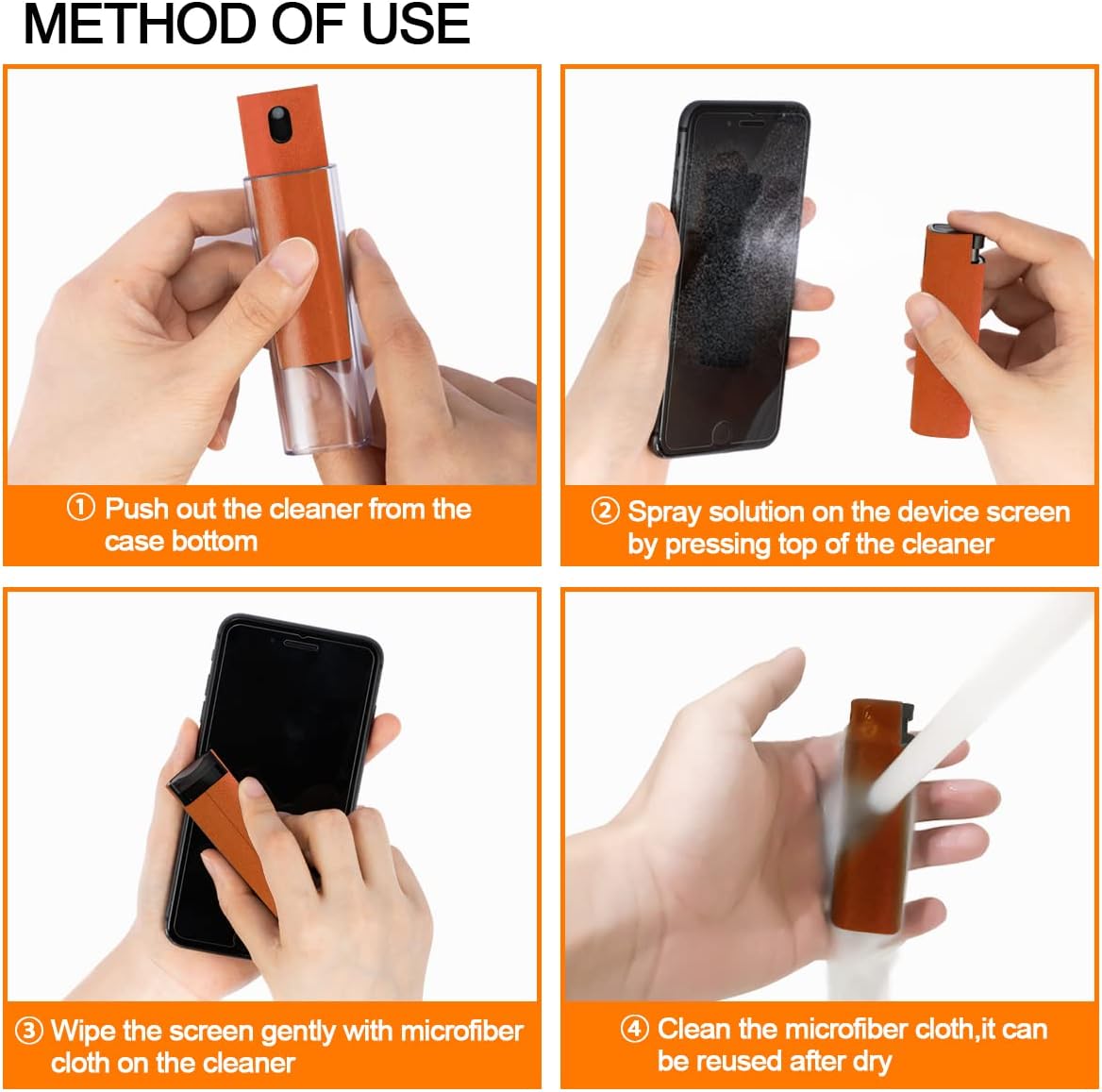 METHOD OF USE

① Push out the cleaner from the case bottom

② Spray solution on the device screen by pressing top of the cleaner

③ Wipe the screen gently with microfiber cloth on the cleaner

④ Clean the microfiber cloth,it can be reused after dry