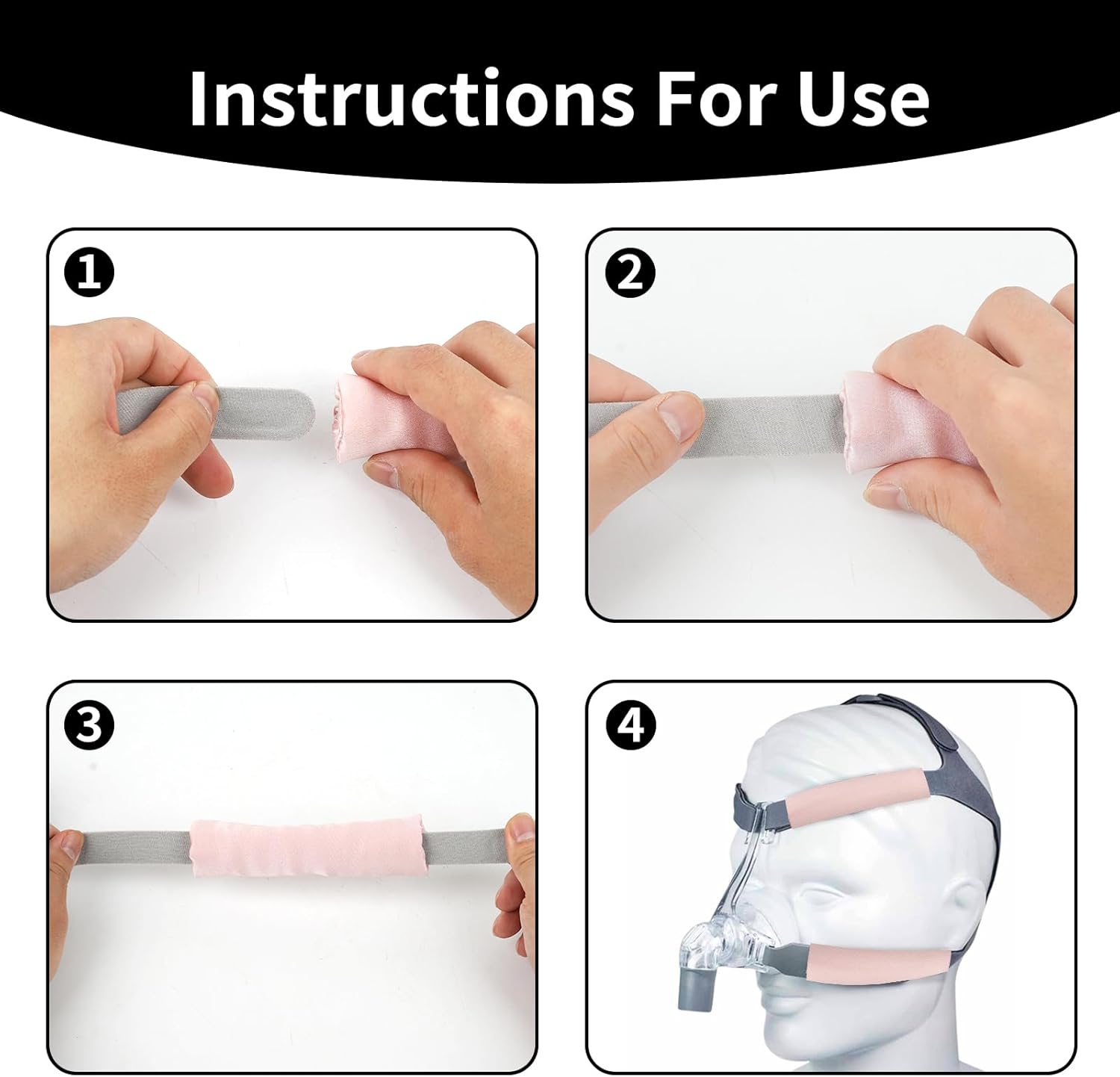 Instructions For Use

1

2

3

4