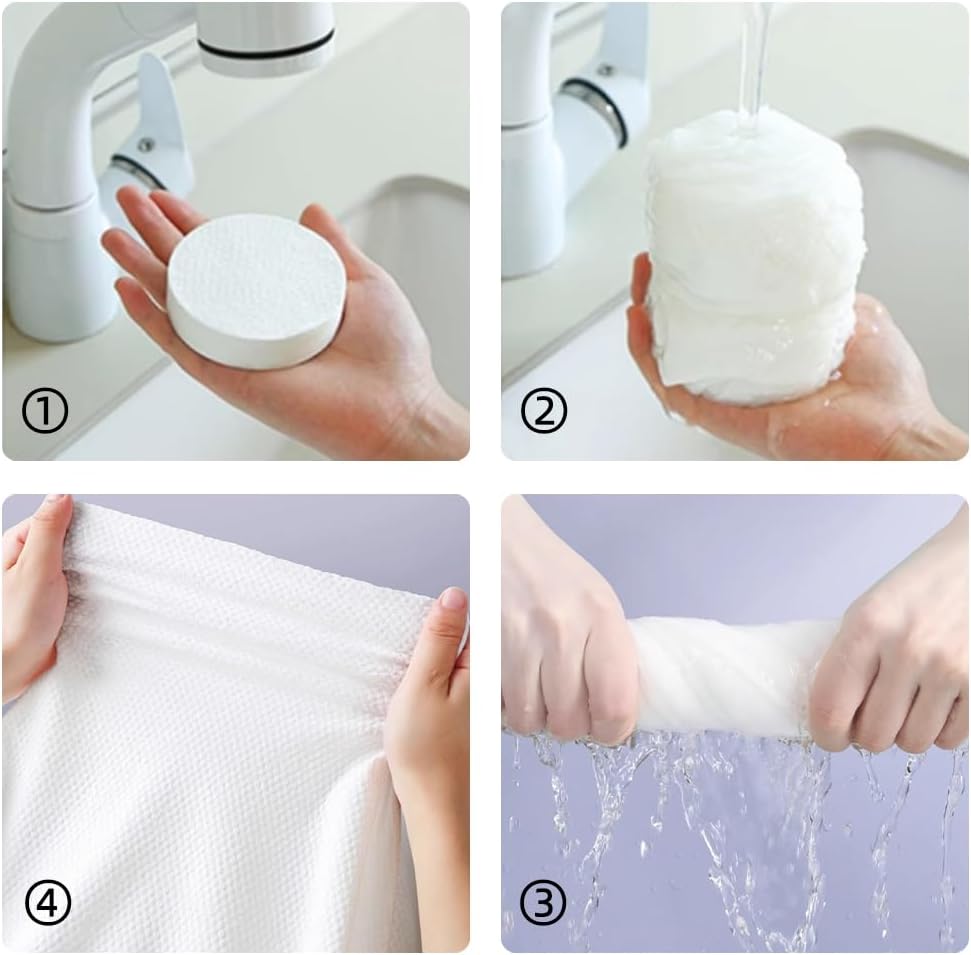 ①

②

④

③