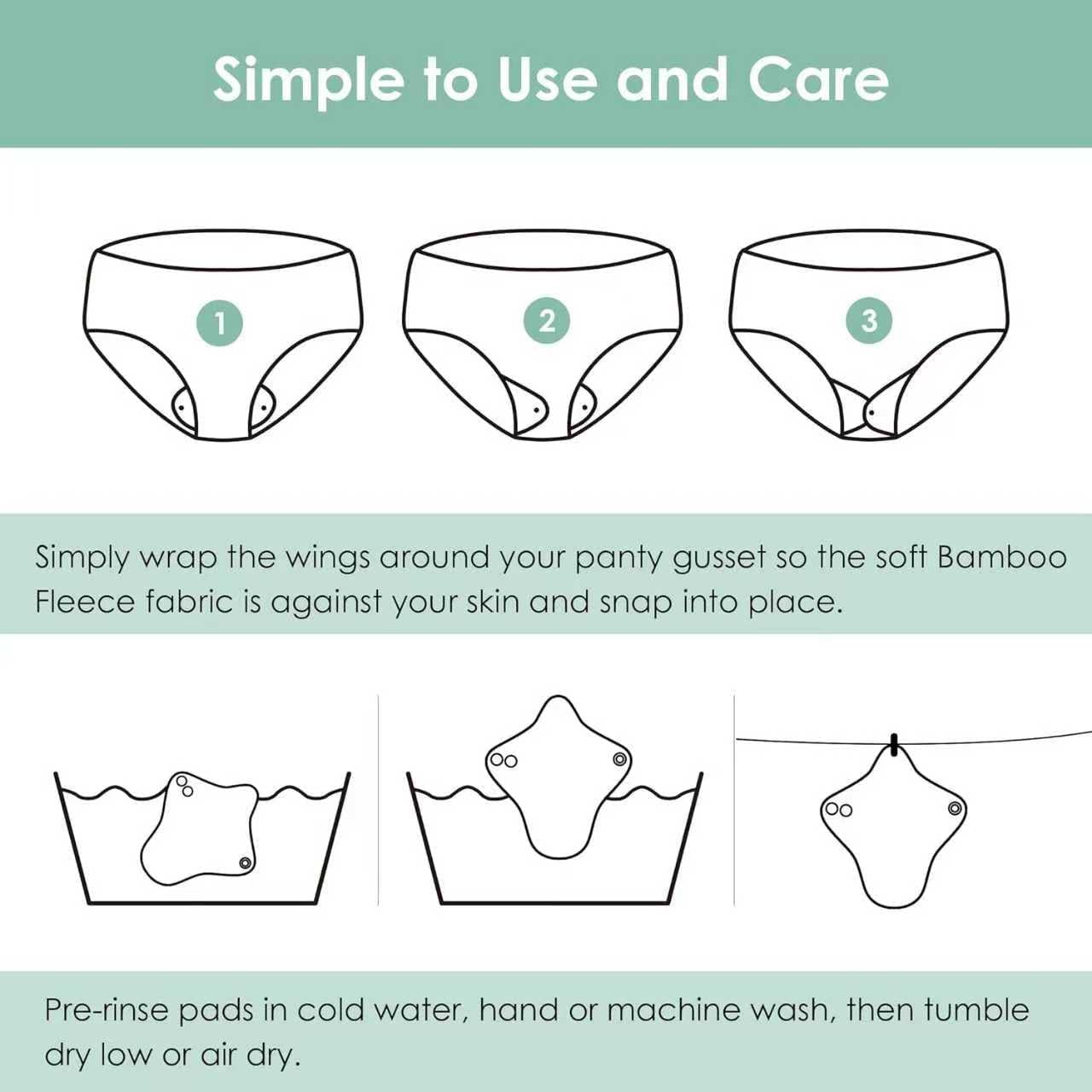 Simple to Use and Care

1

2

3

Simply wrap the wings around your panty gusset so the soft Bamboo Fleece fabric is against your skin and snap into place.

Pre-rinse pads in cold water, hand or machine wash, then tumble dry low or air dry.