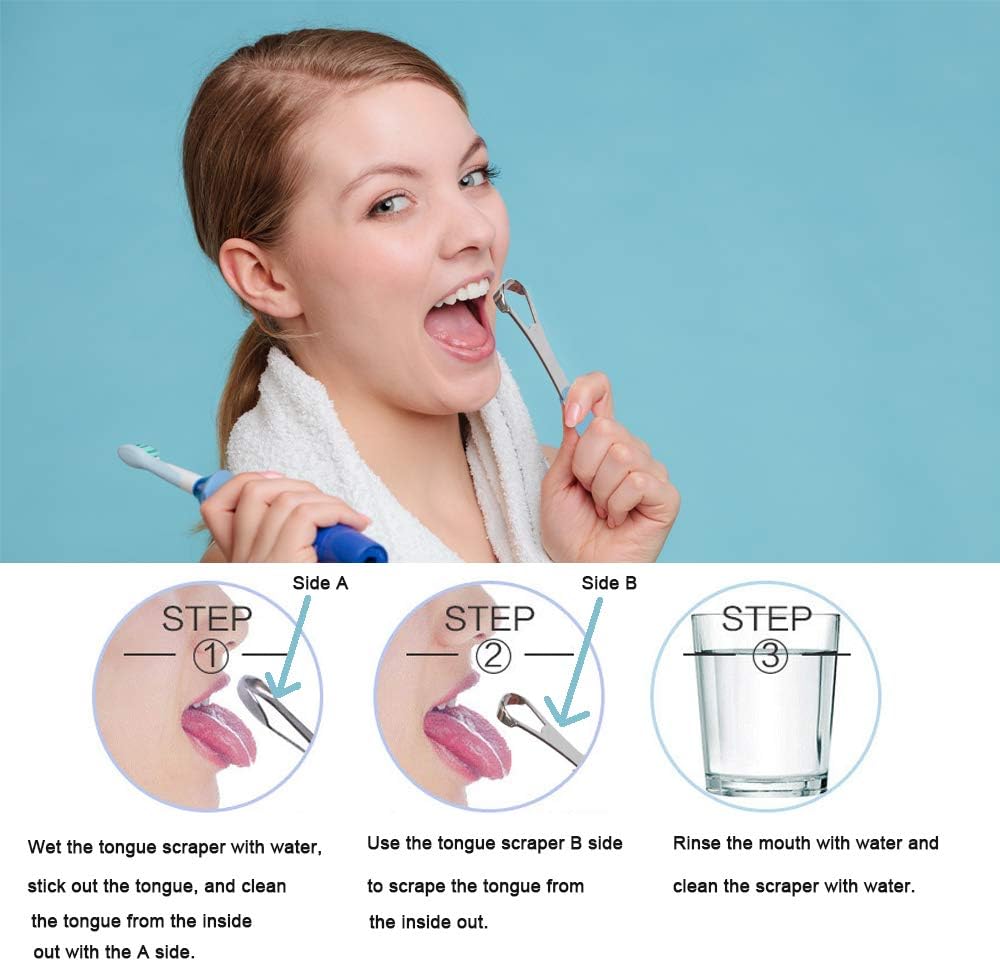 Side A

STEP
①

Wet the tongue scraper with water, stick out the tongue, and clean the tongue from the inside out with the A side.

Side B

STEP
②

Use the tongue scraper B side to scrape the tongue from the inside out.

STEP
③

Rinse the mouth with water and clean the scraper with water.