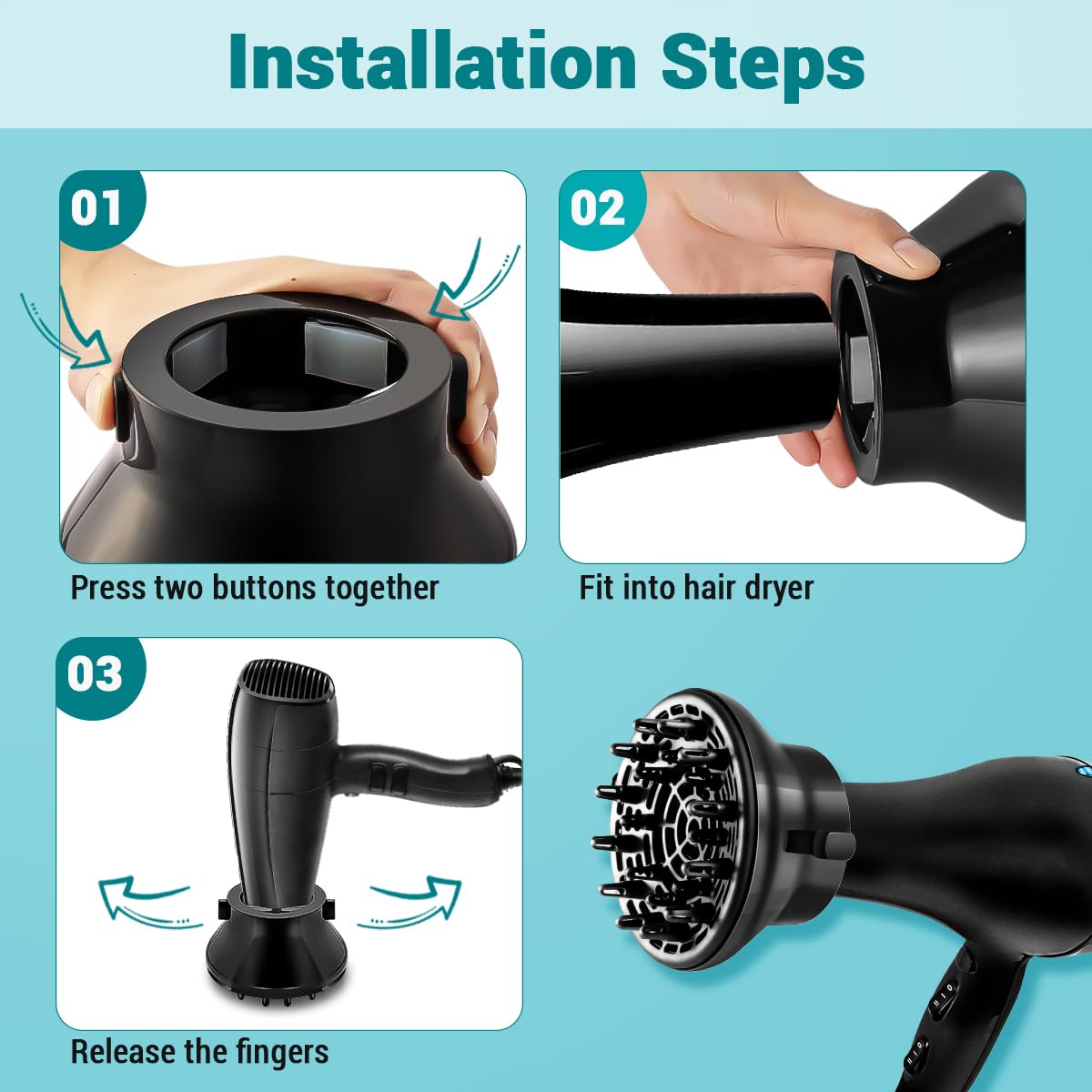 Installation Steps

01

Press two buttons together

02

Fit into hair dryer

03

Release the fingers