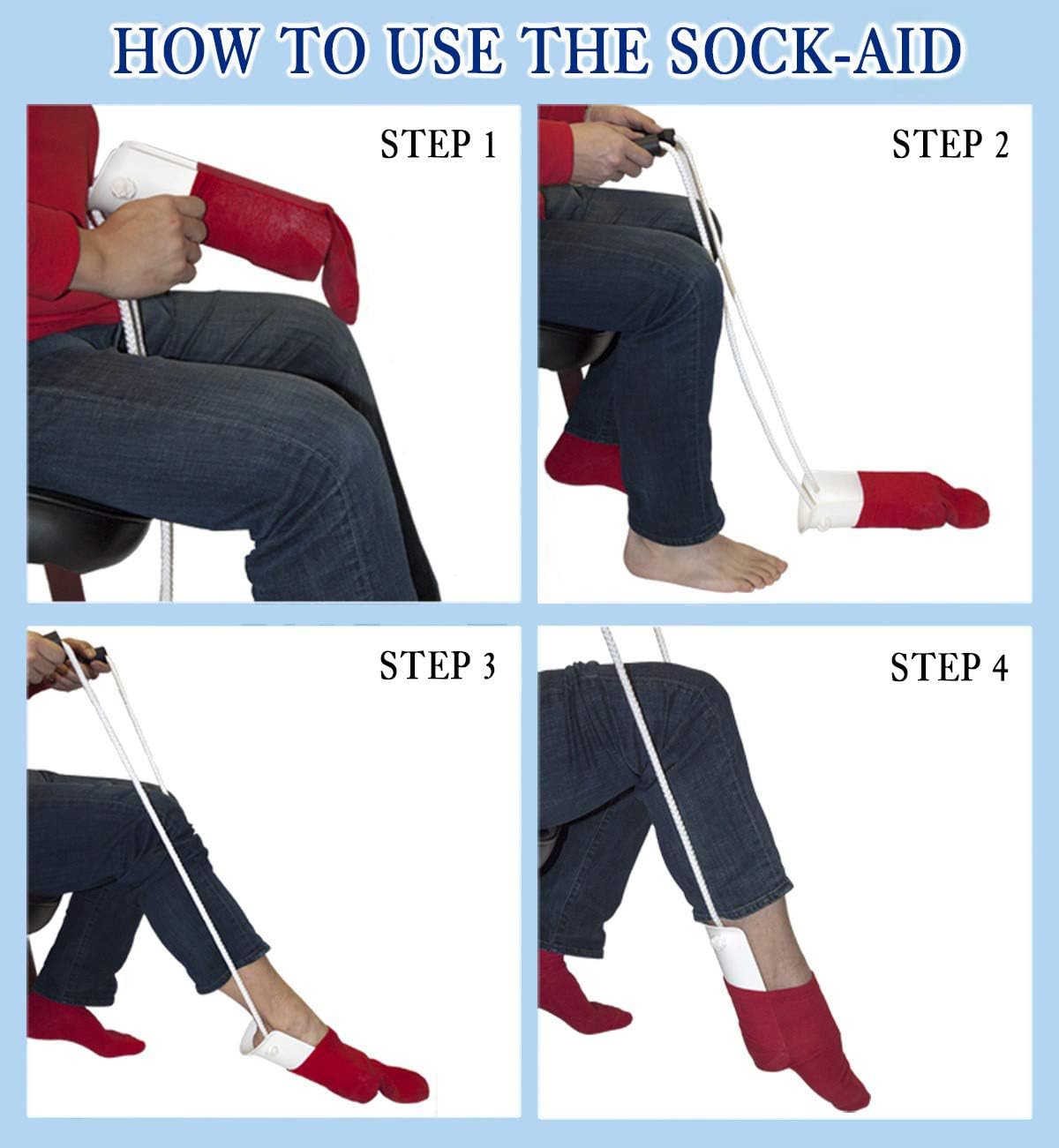 HOW TO USE THE SOCK-AID

STEP 1

STEP 2

STEP 3

STEP 4