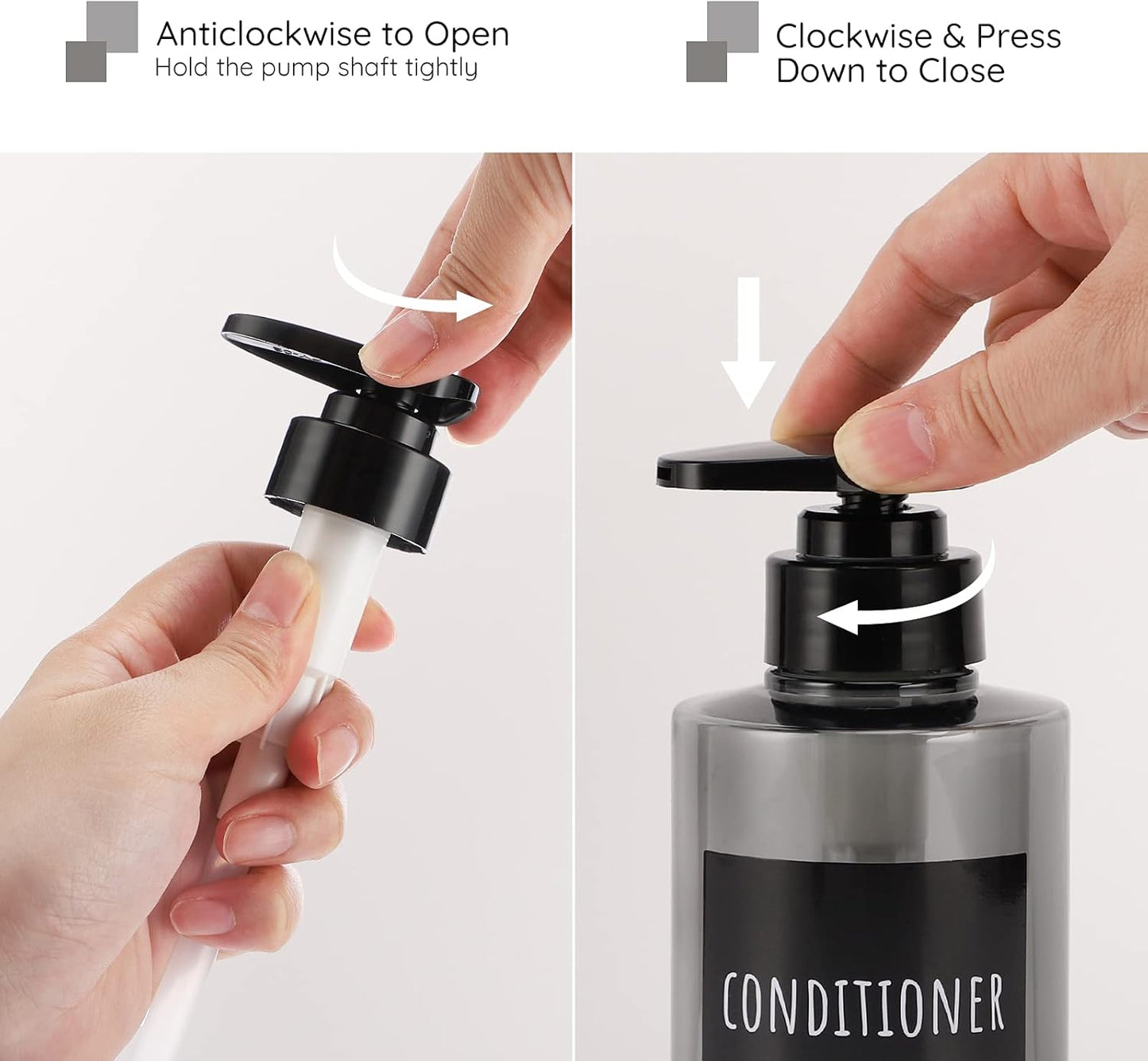 Anticlockwise to Open
Hold the pump shaft tightly

Clockwise & Press Down to Close

CONDITIONER