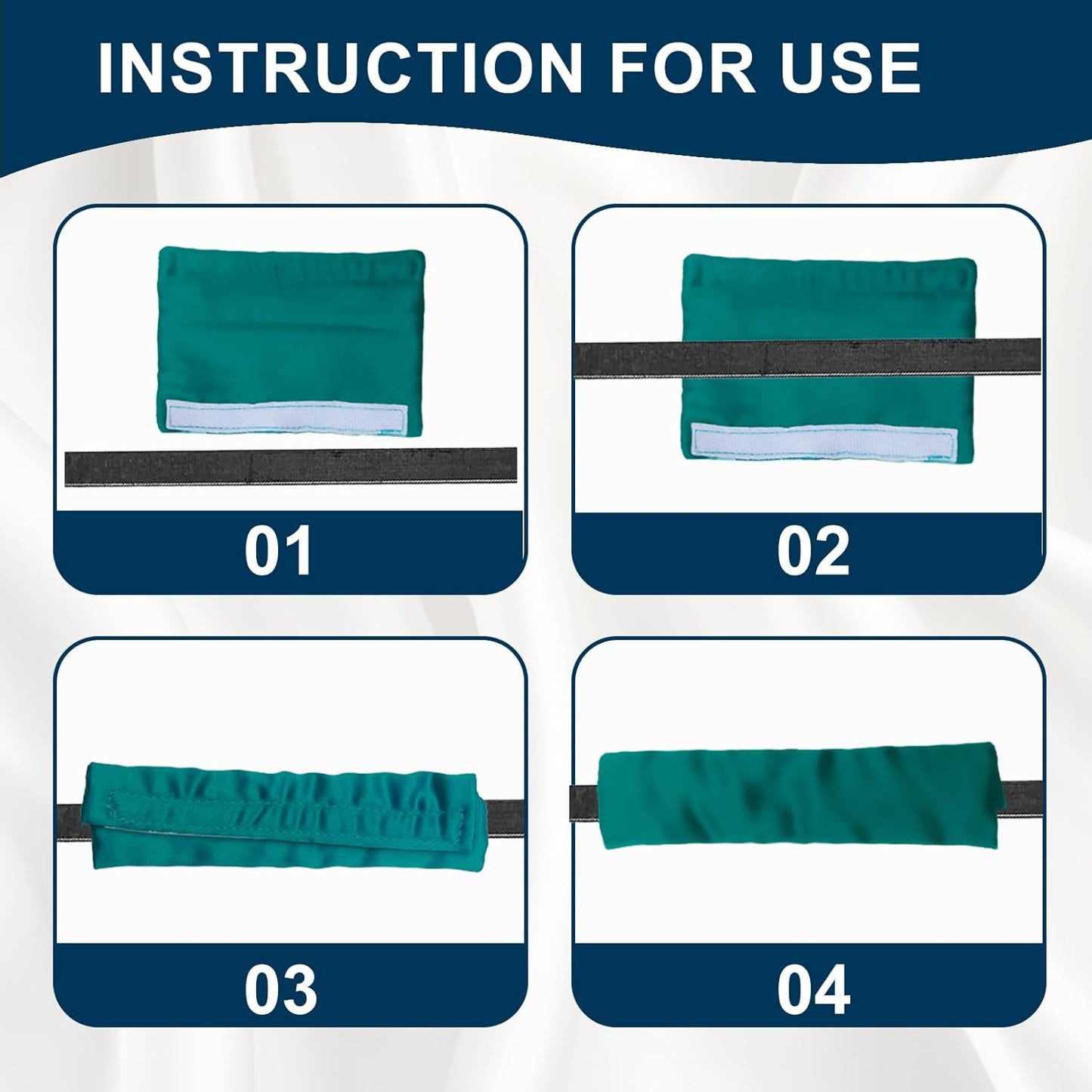 INSTRUCTION FOR USE

01

02

03

04