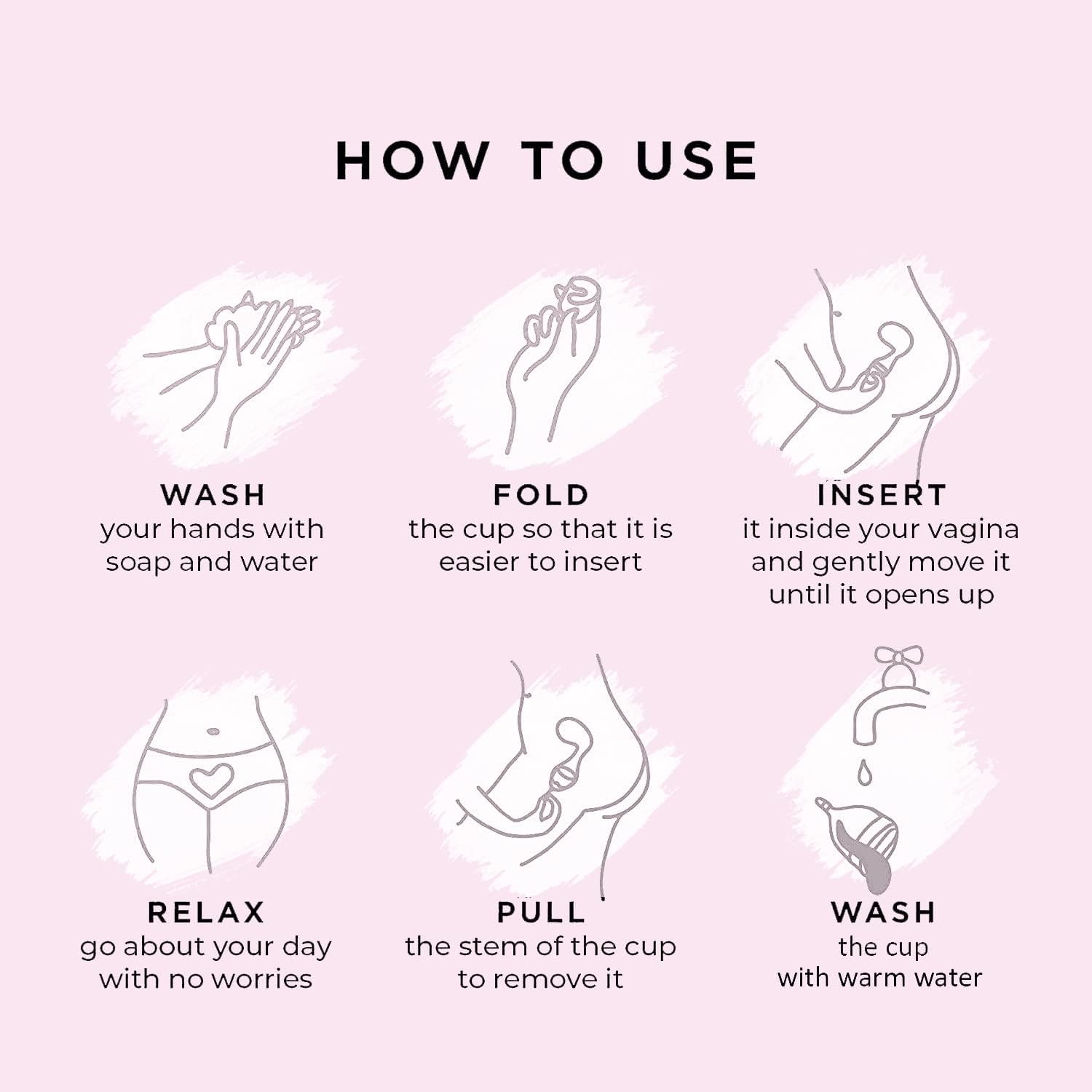 HOW TO USE

WASH
your hands with soap and water

FOLD
the cup so that it is easier to insert

INSERT
it inside your vagina and gently move it until it opens up

RELAX
go about your day with no worries

PULL
the stem of the cup to remove it

WASH
the cup with warm water