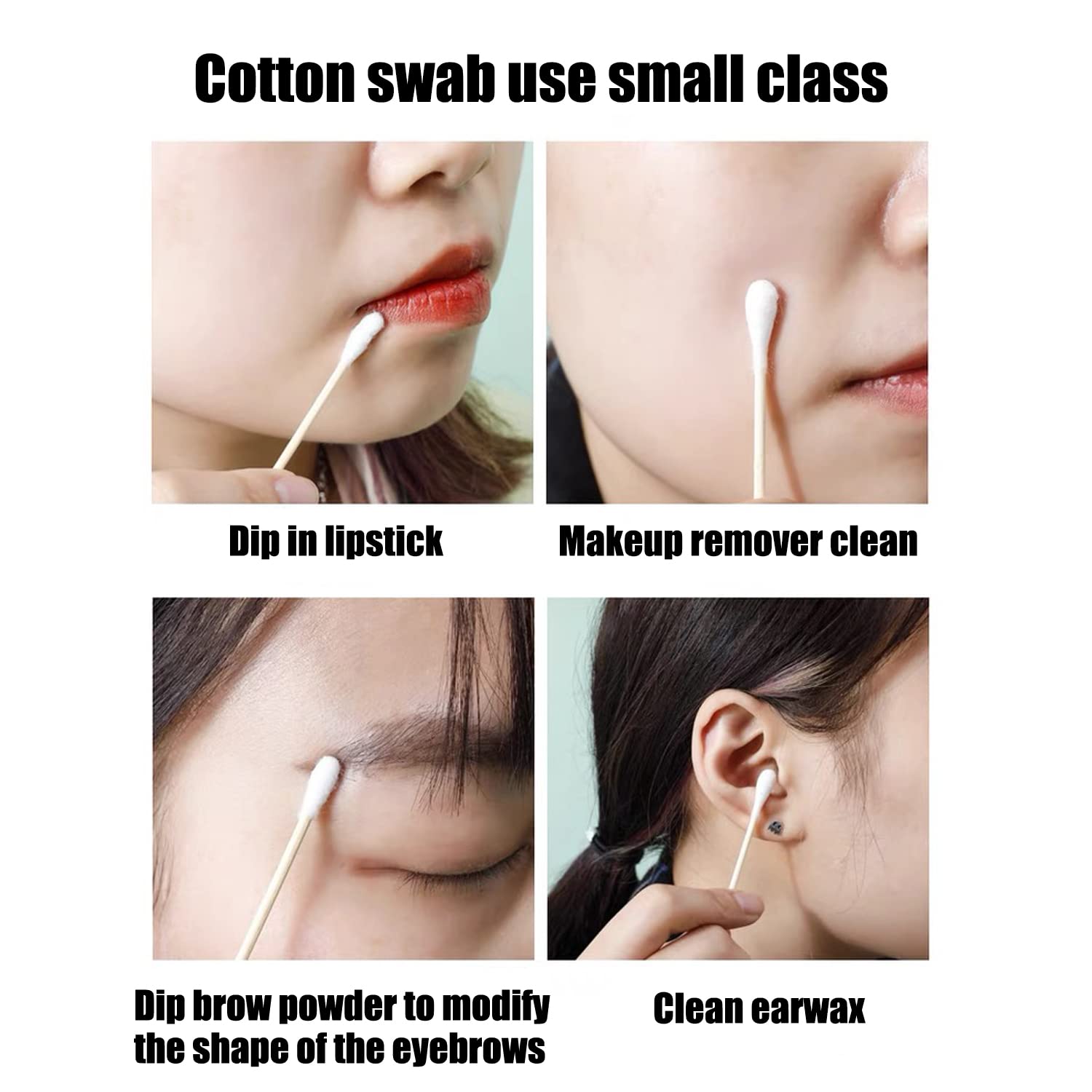 Cotton swab use small class

Dip in lipstick

Makeup remover clean

Dip brow powder to modify the shape of the eyebrows

Clean earwax