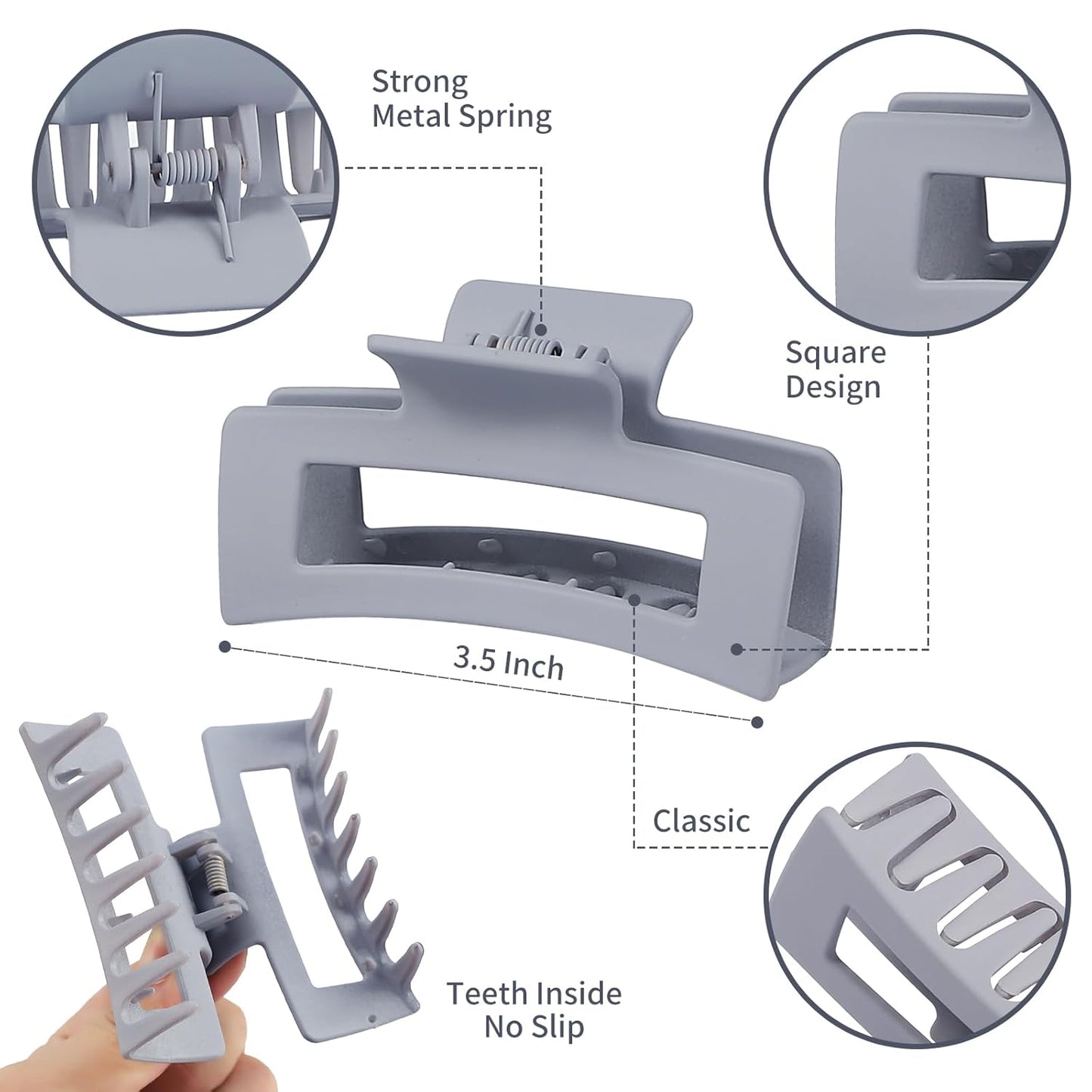 Strong Metal Spring

Square Design

3.5 Inch

Classic

Teeth Inside No Slip