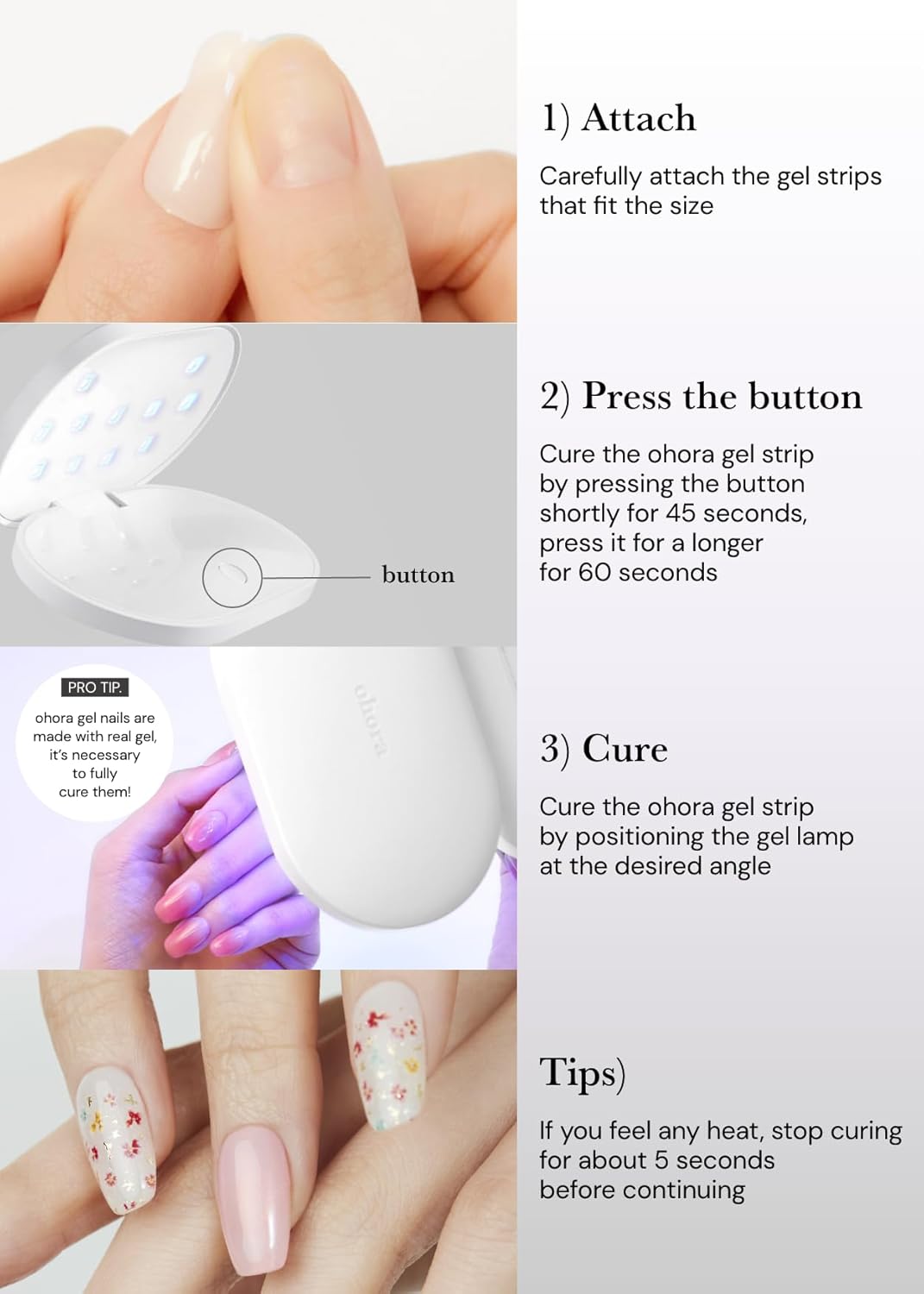 1) Attach

Carefully attach the gel strips that fit the size

button

2) Press the button

Cure the ohora gel strip by pressing the button shortly for 45 seconds, press it for a longer for 60 seconds

PRO TIP.

ohora gel nails are made with real gel, it's necessary to fully cure them!

ohora

3) Cure

Cure the ohora gel strip by positioning the gel lamp at the desired angle

Tips)

If you feel any heat, stop curing for about 5 seconds before continuing