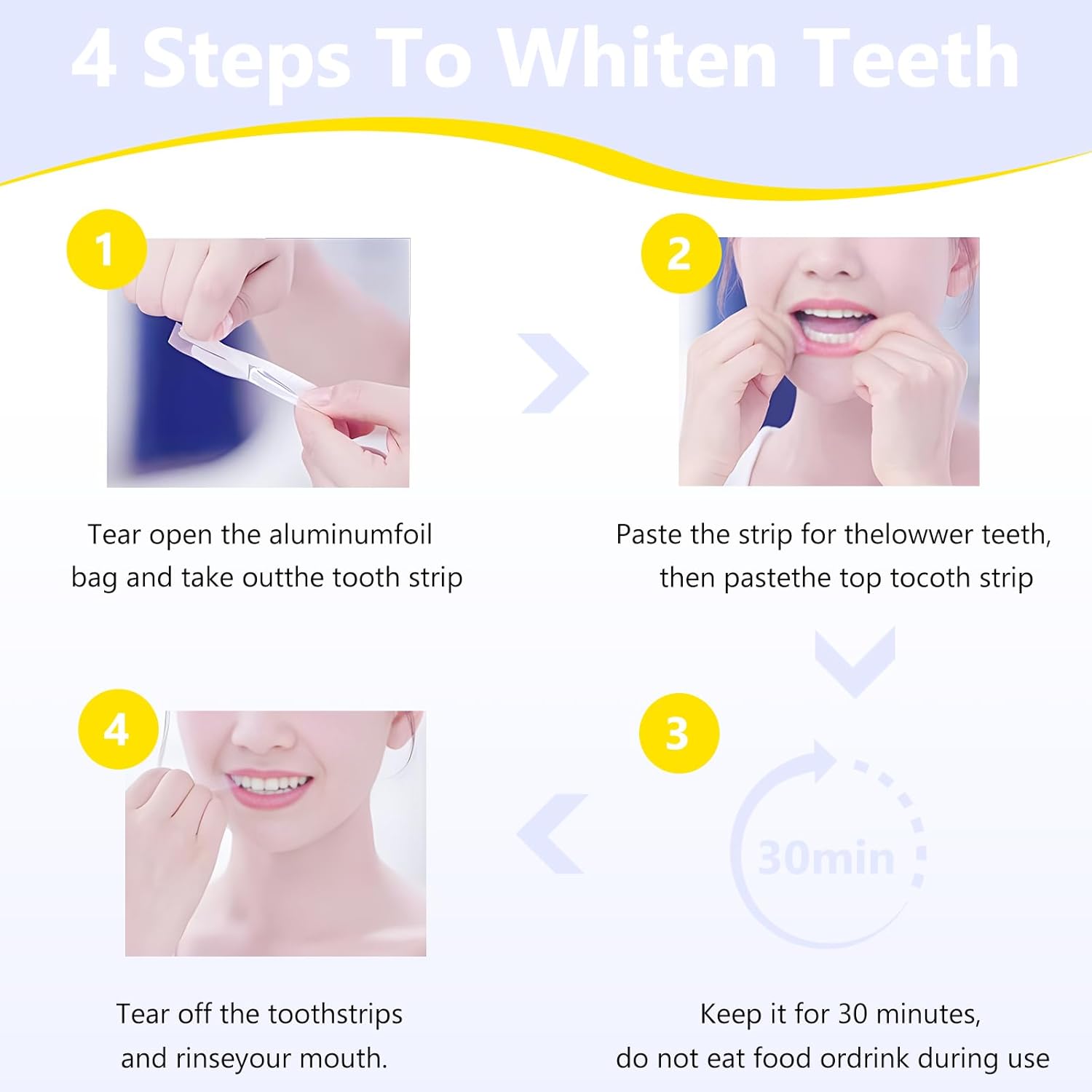 4 Steps To Whiten Teeth

1

Tear open the aluminumfoil bag and take outthe tooth strip

2

Paste the strip for thelowwer teeth, then pastethe top tocoth strip

3

30min

Keep it for 30 minutes, do not eat food ordrink during use

4

Tear off the toothstrips and rinseyour mouth.