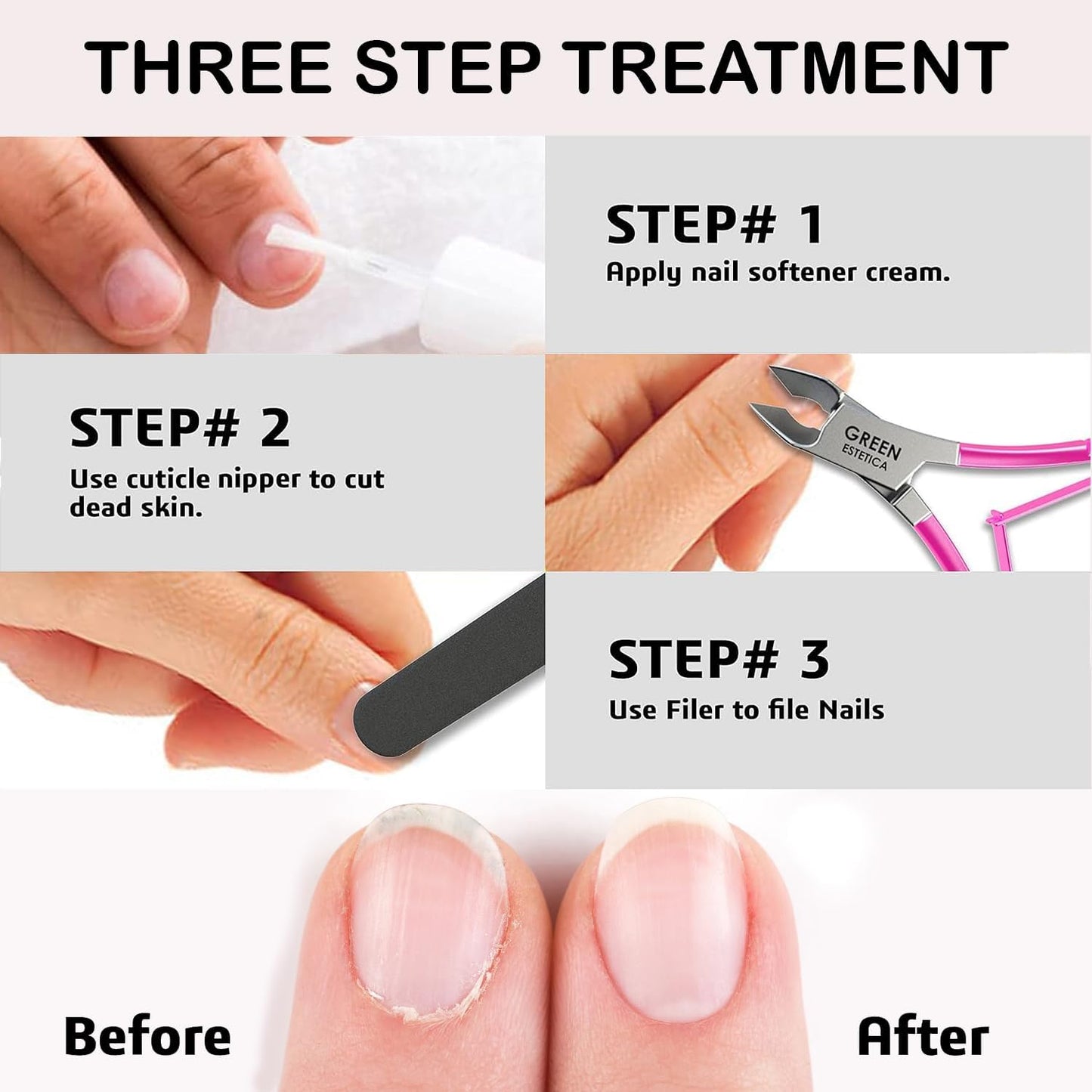 THREE STEP TREATMENT

STEP# 1
Apply nail softener cream.

STEP# 2
Use cuticle nipper to cut dead skin.

GREEN
ESTETICA

STEP# 3
Use Filer to file Nails

Before

After