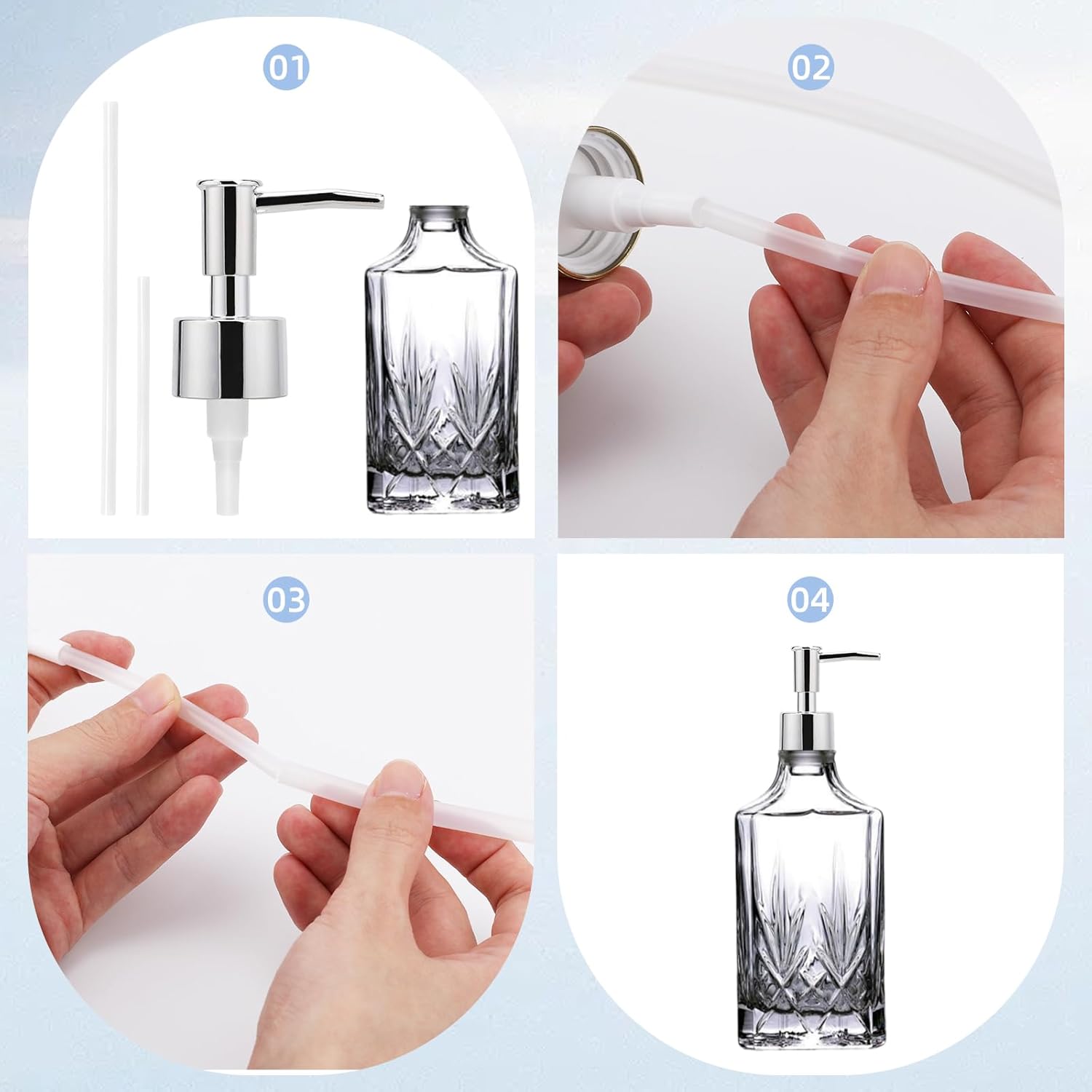 01

02

03

04