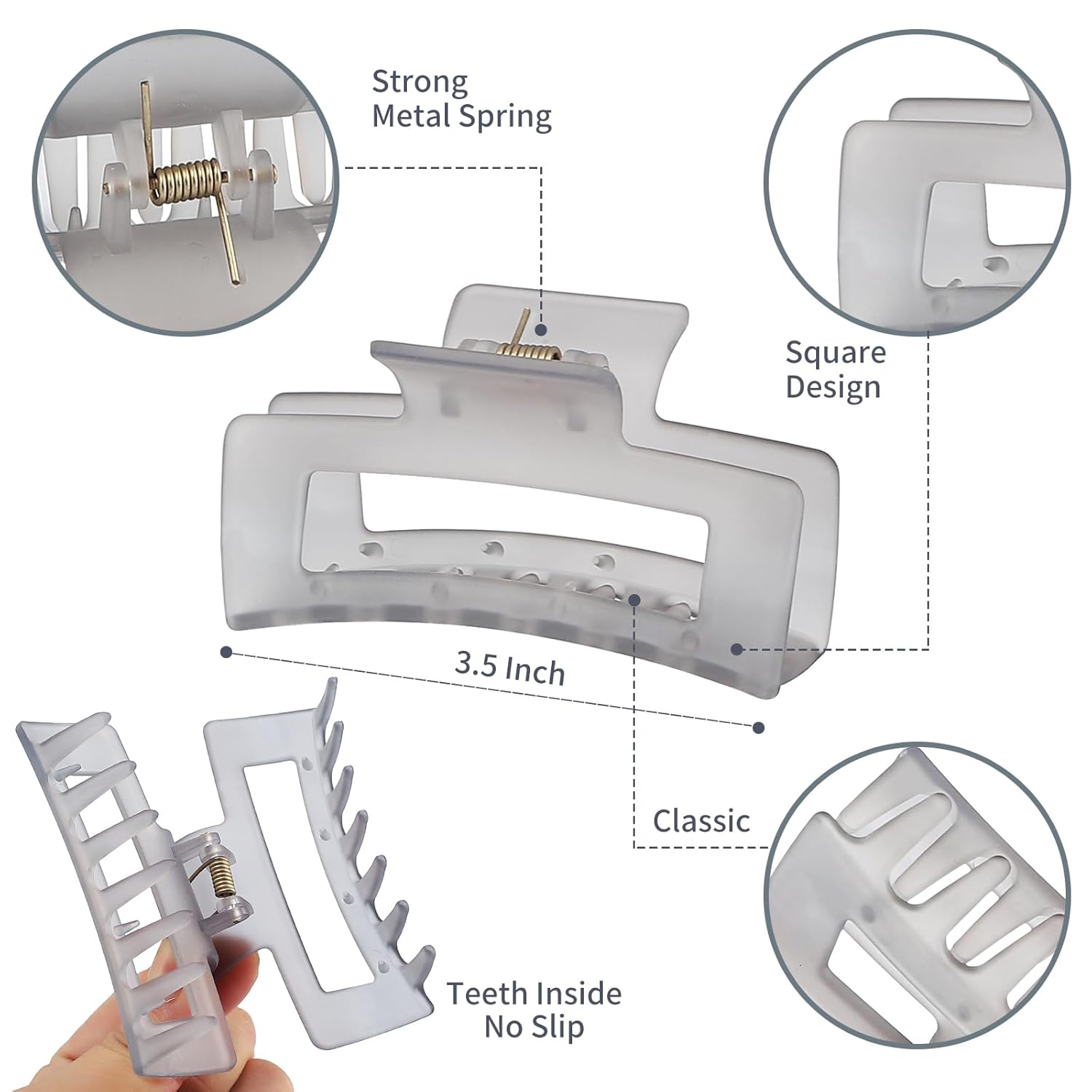 Strong
Metal Spring

Square
Design

3.5 Inch

Classic

Teeth Inside
No Slip