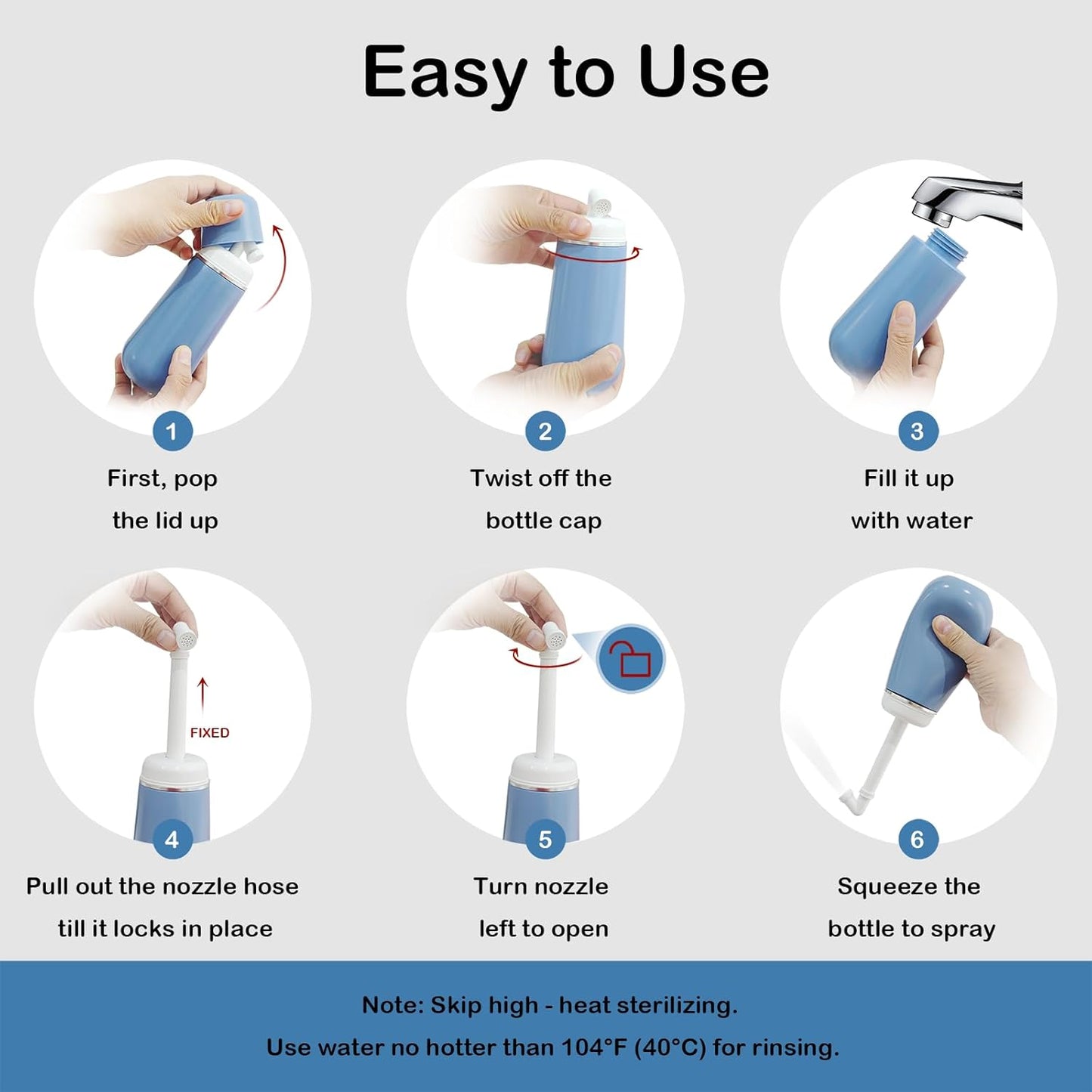 Easy to Use

1
First, pop the lid up

2
Twist off the bottle cap

3
Fill it up with water

FIXED

4
Pull out the nozzle hose till it locks in place

5
Turn nozzle left to open

6
Squeeze the bottle to spray

Note: Skip high - heat sterilizing.

Use water no hotter than 104°F (40°C) for rinsing.