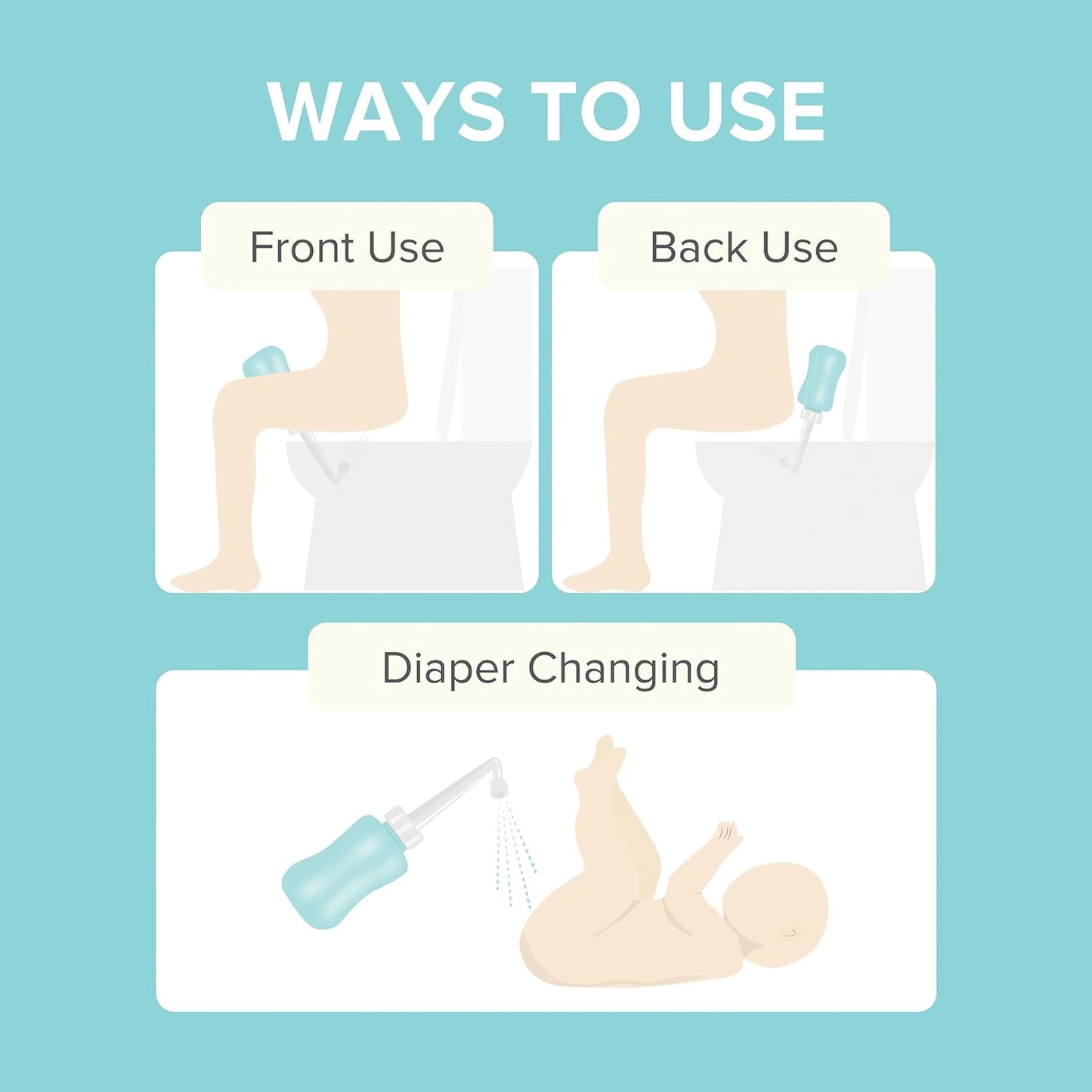 WAYS TO USE

Front Use

Back Use

Diaper Changing