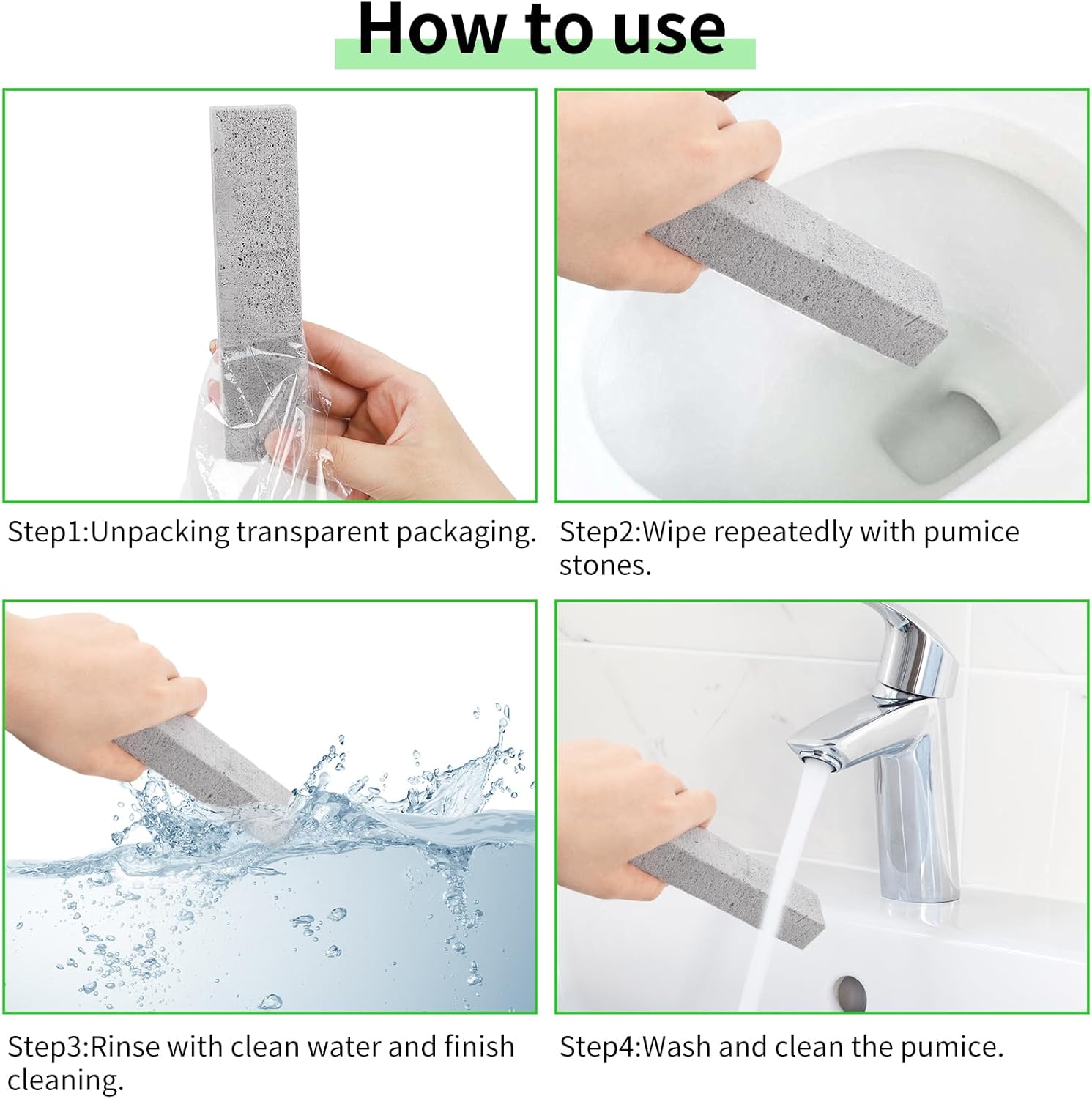 How to use

Step1:Unpacking transparent packaging.

Step2:Wipe repeatedly with pumice stones.

Step3:Rinse with clean water and finish cleaning.

Step4:Wash and clean the pumice.