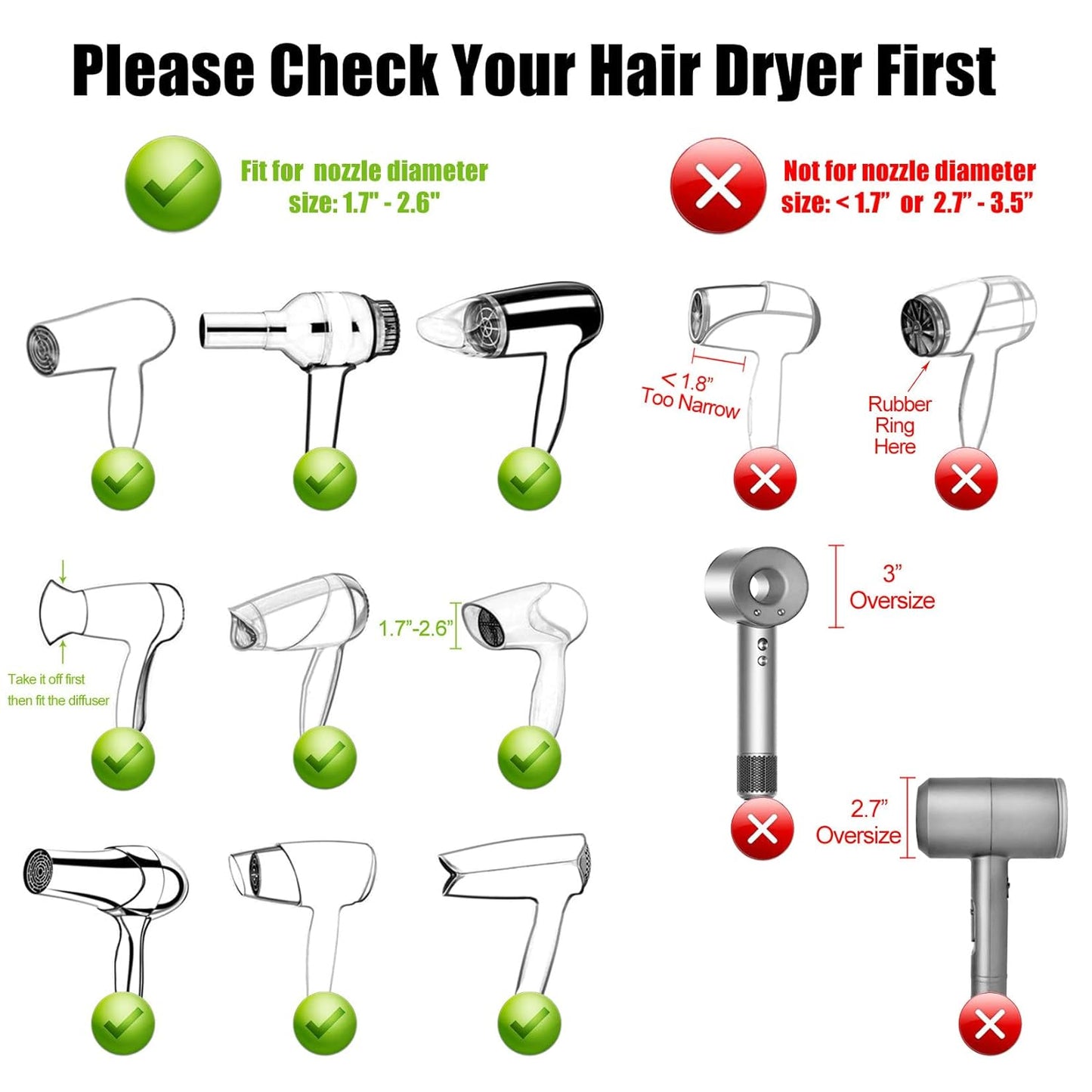 Please Check Your Hair Dryer First

Fit for nozzle diameter size: 1.7" - 2.6"

Not for nozzle diameter size: < 1.7" or 2.7" - 3.5"

< 1.8" Too Narrow

Rubber Ring Here

Take it off first then fit the diffuser

1.7"-2.6"

3" Oversize

2.7" Oversize