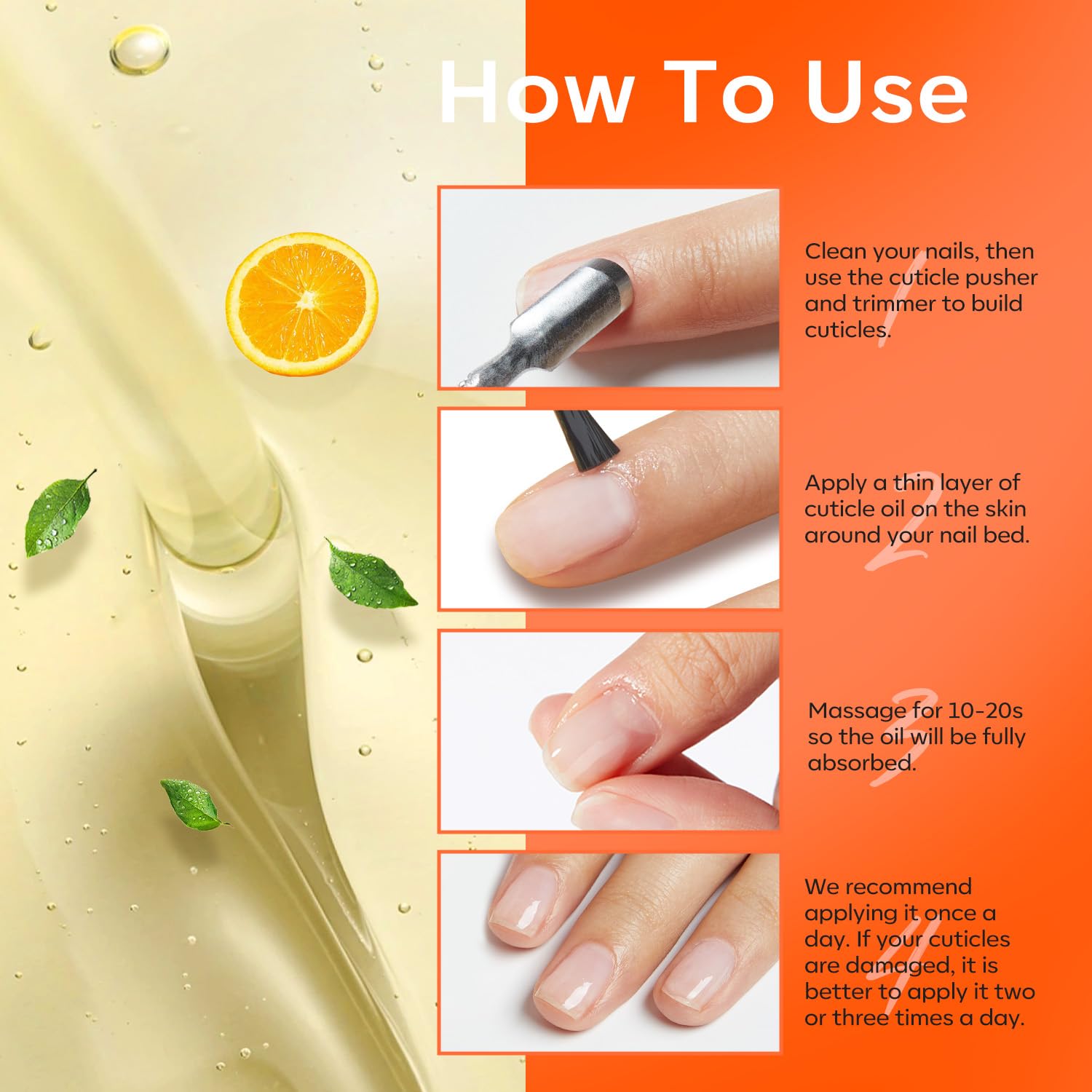 How To Use

1
Clean your nails, then use the cuticle pusher and trimmer to build cuticles.

2
Apply a thin layer of cuticle oil on the skin around your nail bed.

3
Massage for 10-20s so the oil will be fully absorbed.

4
We recommend applying it once a day. If your cuticles are damaged, it is better to apply it two or three times a day.