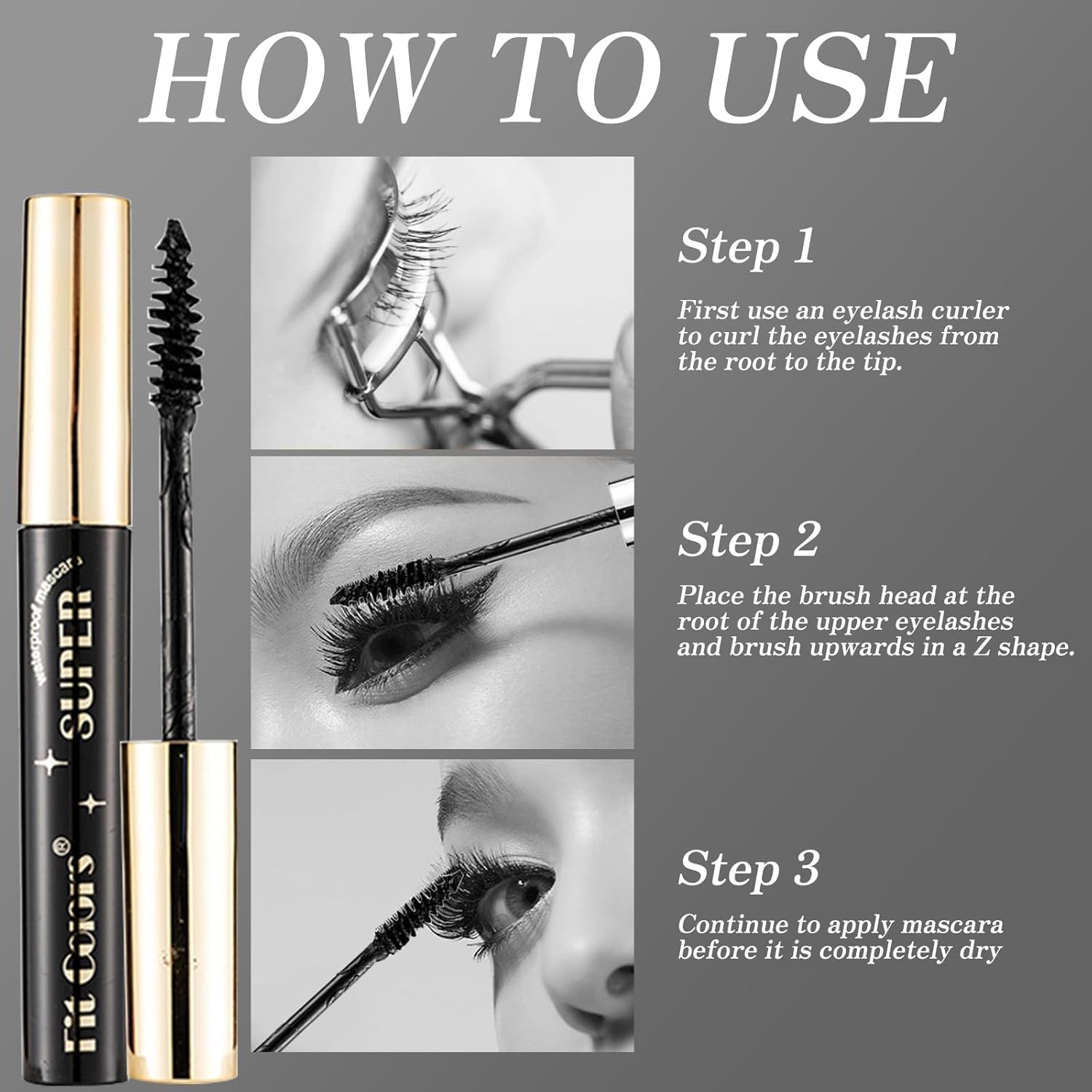 HOW TO USE

Fit Colors®
SUPER
waterproof mascara

Step 1

First use an eyelash curler to curl the eyelashes from the root to the tip.

Step 2

Place the brush head at the root of the upper eyelashes and brush upwards in a Z shape.

Step 3

Continue to apply mascara before it is completely dry