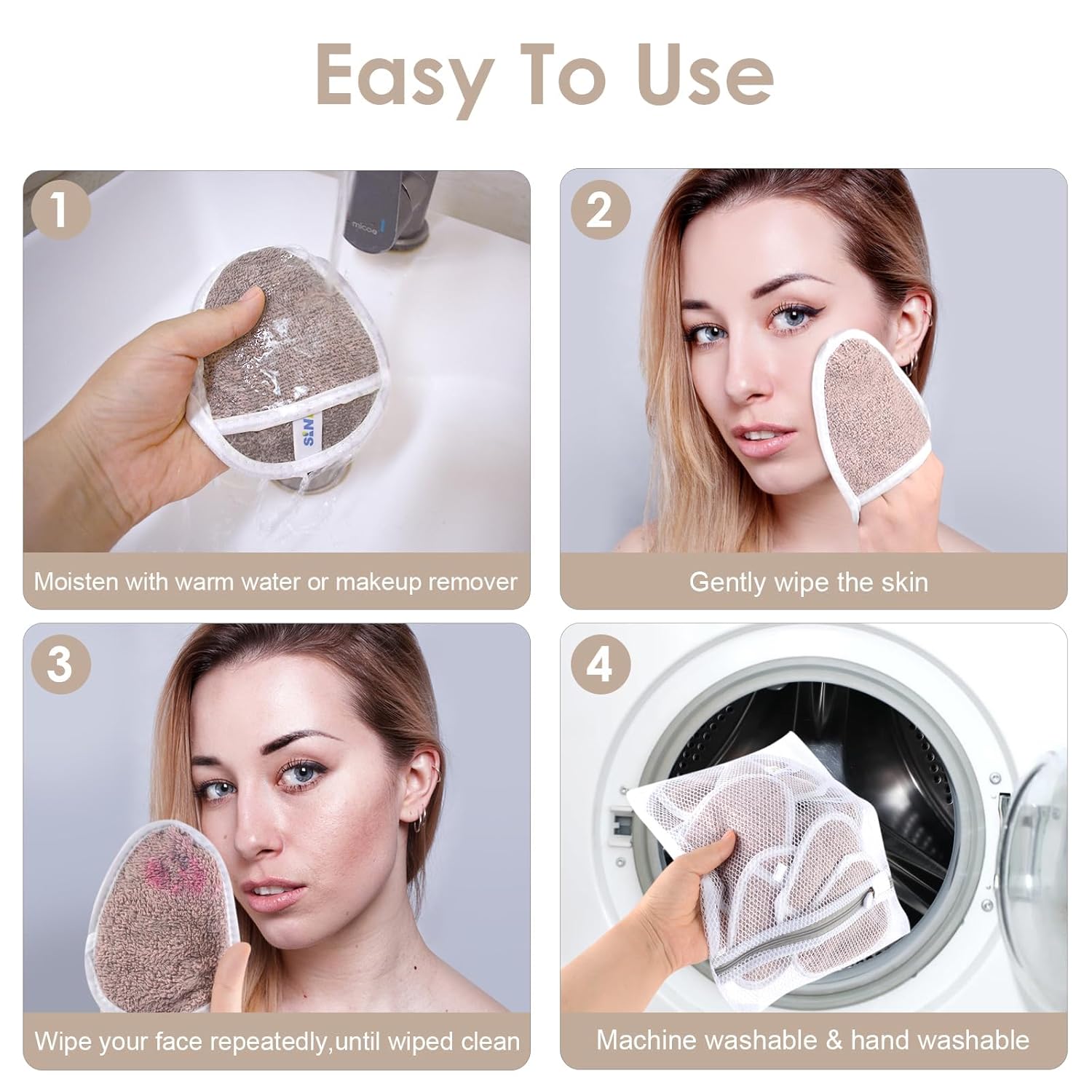 Easy To Use

1

micoe

SIN

Moisten with warm water or makeup remover

2

Gently wipe the skin

3

Wipe your face repeatedly,until wiped clean

4

Machine washable & hand washable